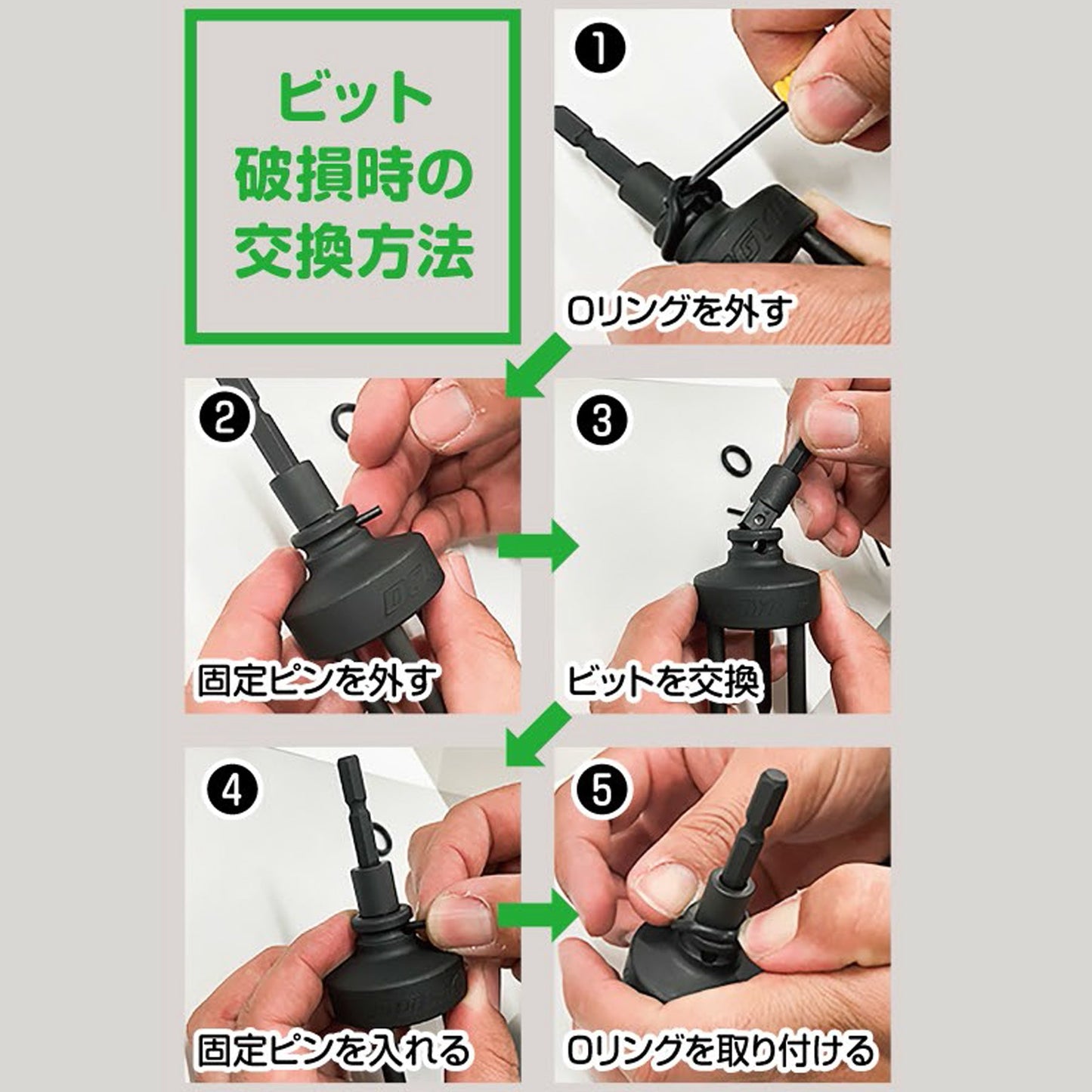 ビット
破損時の
交換方法

❶
Oリングを外す

❷
固定ピンを外す

❸
ビットを交換

❹
固定ピンを入れる

❺
Oリングを取り付ける