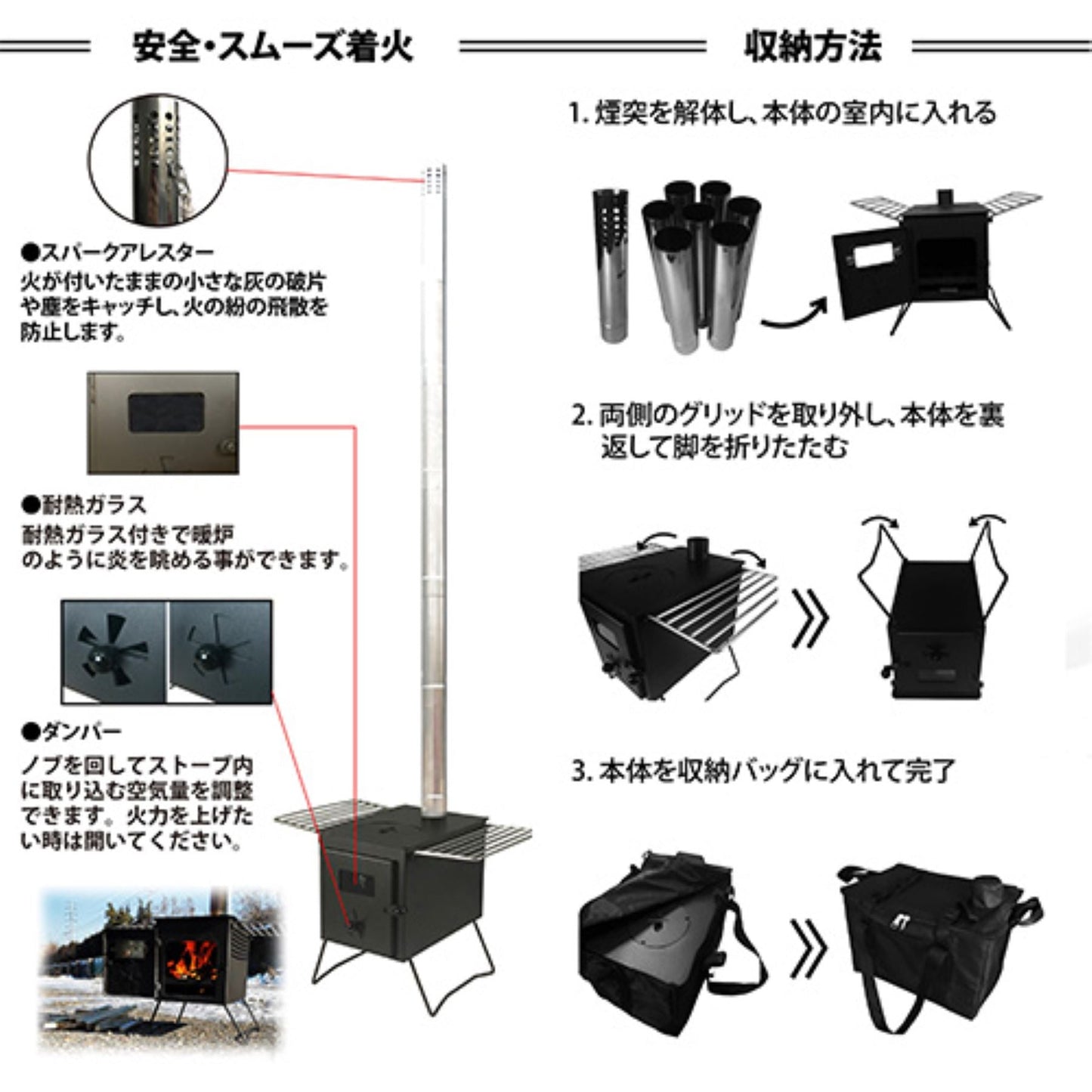 安全・スムーズ着火

●スパークアレスター
火が付いたままの小さな灰の破片や塵をキャッチし、火の粉の飛散を防止します。

●耐熱ガラス
耐熱ガラス付きで暖炉のように炎を眺める事ができます。

●ダンパー
ノブを回してストーブ内に取り込む空気量を調整できます。火力を上げたい時は開いてください。

収納方法

1. 煙突を解体し、本体の室内に入れる

2. 両側のグリッドを取り外し、本体を裏返して脚を折りたたむ

3. 本体を収納バッグに入れて完了