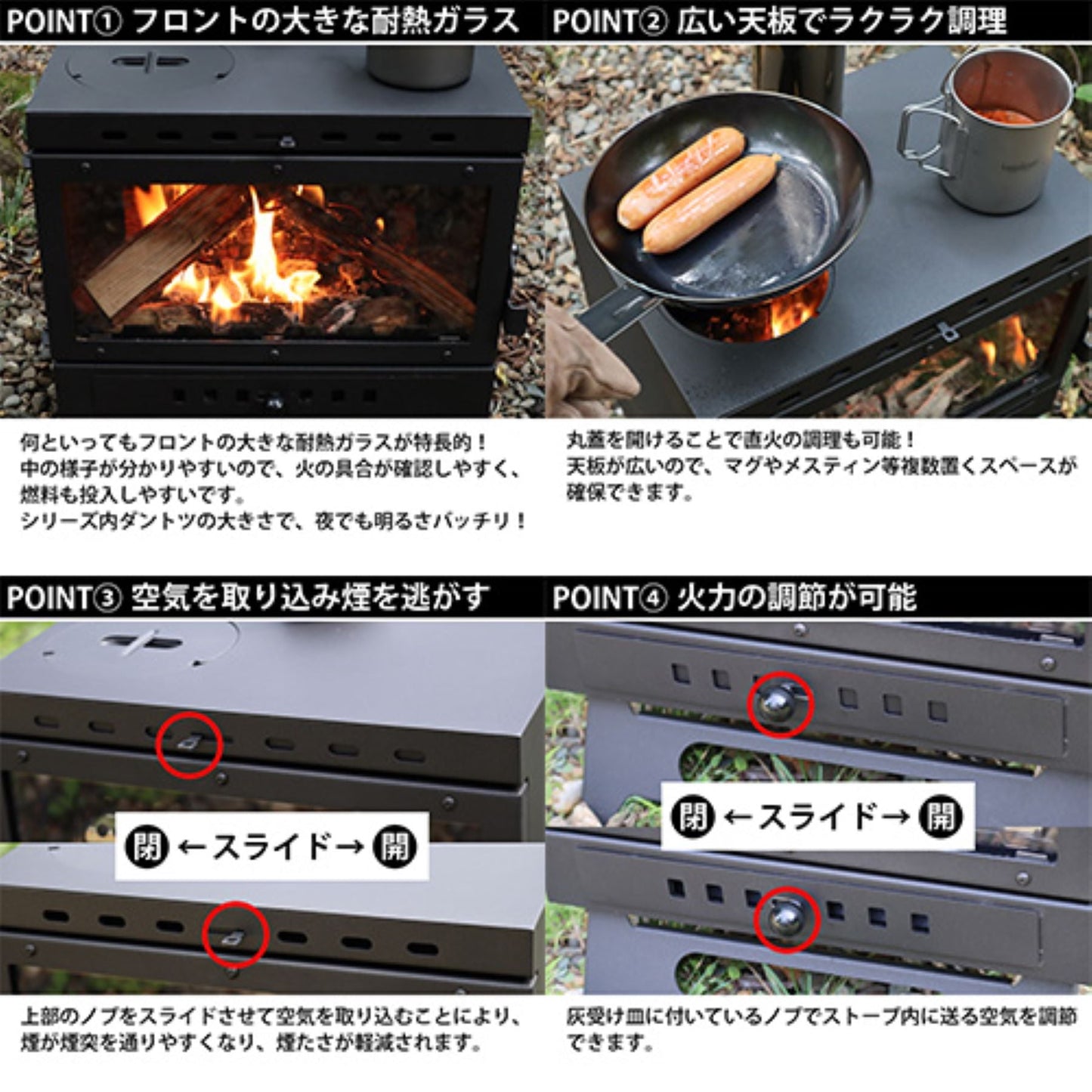 POINT① フロントの大きな耐熱ガラス

何といってもフロントの大きな耐熱ガラスが特長的！
中の様子が分かりやすいので、火の具合が確認しやすく、燃料も投入しやすいです。
シリーズ内ダントツの大きさで、夜でも明るさバッチリ！

POINT② 広い天板でラクラク調理

丸蓋を開けることで直火の調理も可能！
天板が広いので、マグやメスティン等複数置くスペースが確保できます。

POINT③ 空気を取り込み煙を逃がす

閉 ←スライド→ 開

上部のノブをスライドさせて空気を取り込むことにより、煙が煙突を通りやすくなり、煙たさが軽減されます。

POINT④ 火力の調節が可能

閉 ←スライド→ 開

灰受け皿に付いているノブでストーブ内に送る空気を調節できます。