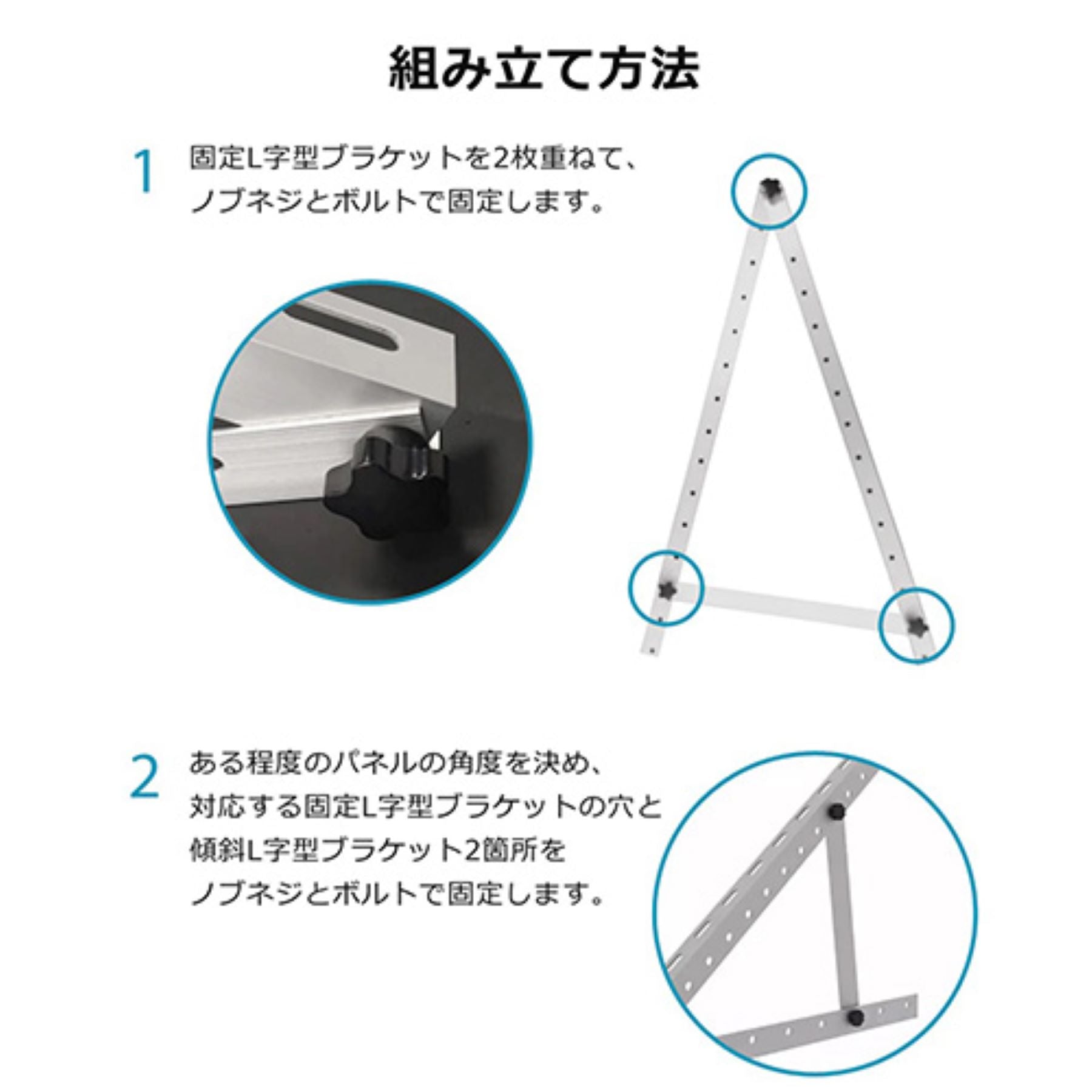 組み立て方法

1 固定L字型ブラケットを2枚重ねて、ノブネジとボルトで固定します。

2 ある程度のパネルの角度を決め、対応する固定L字型ブラケットの穴と傾斜L字型ブラケット2箇所をノブネジとボルトで固定します。