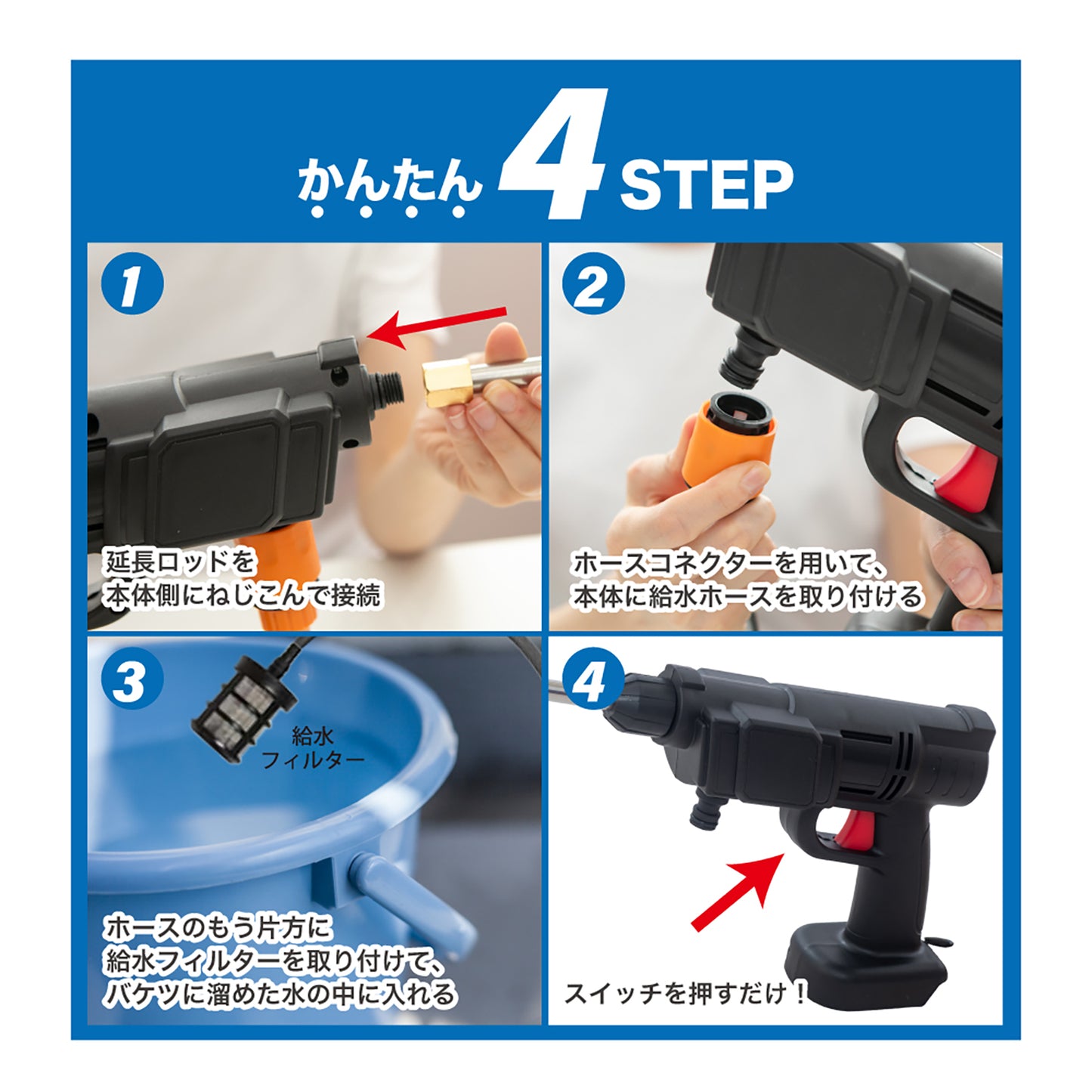 かんたん 4 STEP

1

延長ロッドを
本体側にねじこんで接続

2

ホースコネクターを用いて、
本体に給水ホースを取り付ける

3

給水
フィルター

ホースのもう片方に
給水フィルターを取り付けて、
バケツに溜めた水の中に入れる

4

スイッチを押すだけ！