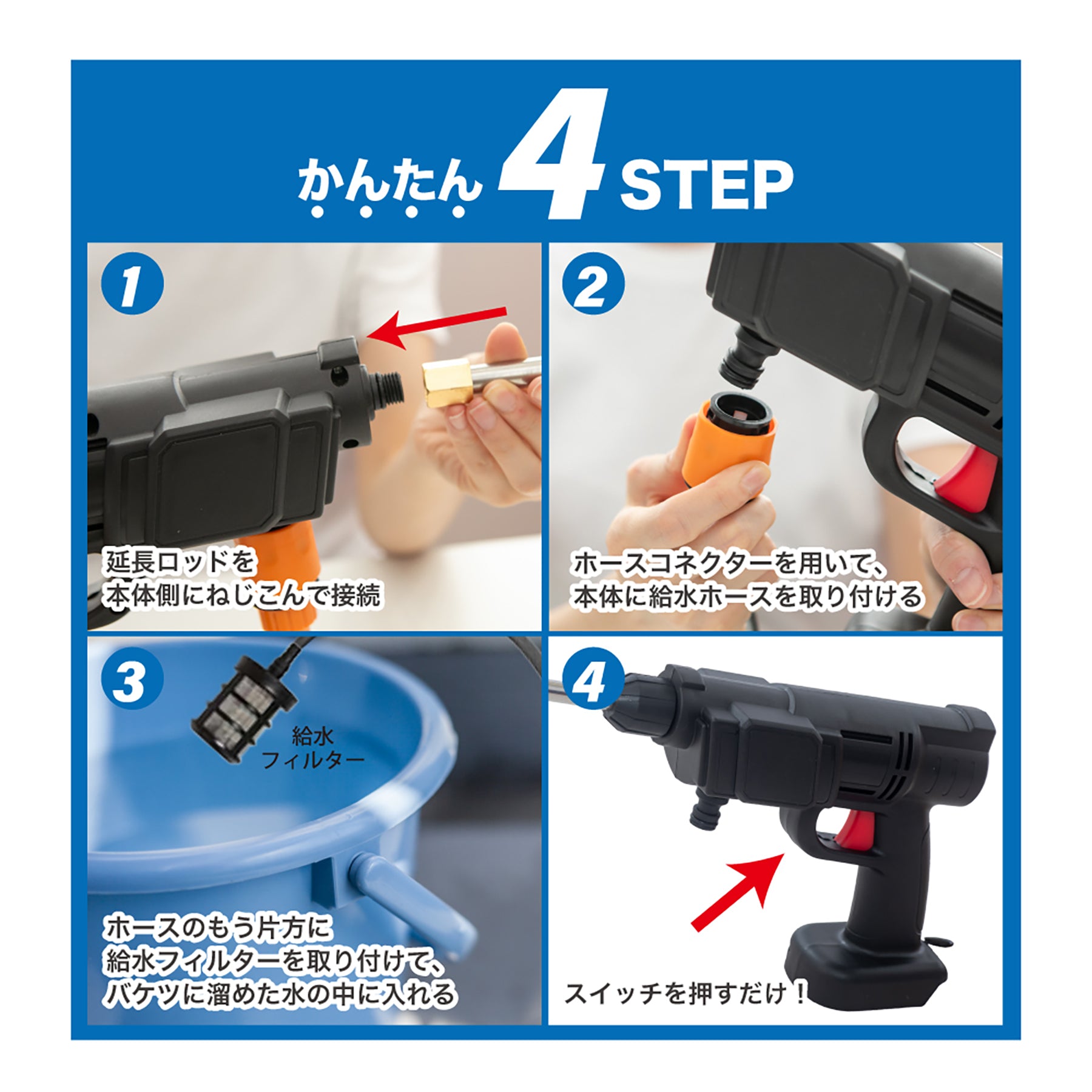 かんたん 4 STEP

1

延長ロッドを
本体側にねじこんで接続

2

ホースコネクターを用いて、
本体に給水ホースを取り付ける

3

給水
フィルター

ホースのもう片方に
給水フィルターを取り付けて、
バケツに溜めた水の中に入れる

4

スイッチを押すだけ！