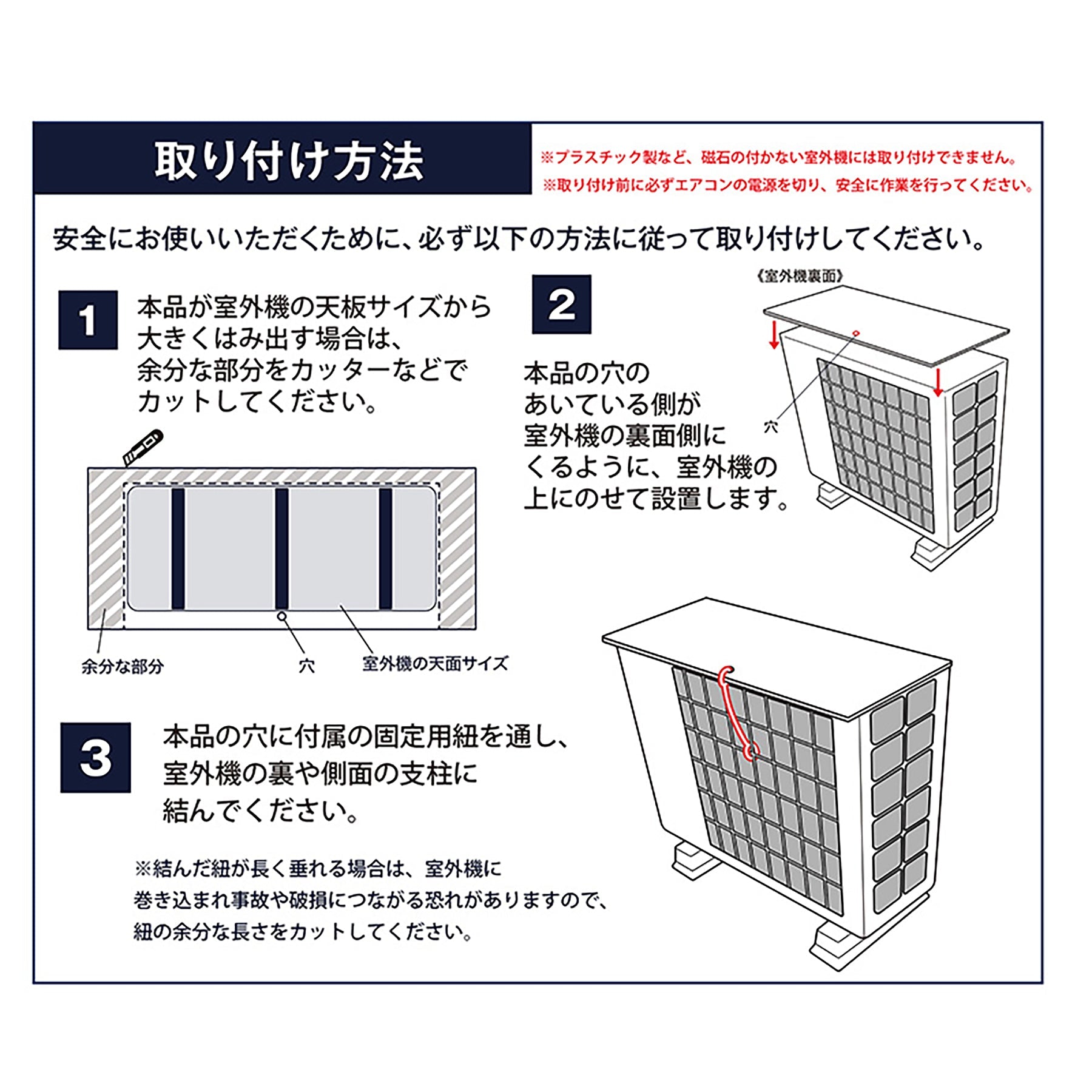 取り付け方法

※プラスチック製など、磁石の付かない室外機には取り付けできません。
※取り付け前に必ずエアコンの電源を切り、安全に作業を行ってください。

安全にお使いいただくために、必ず以下の方法に従って取り付けしてください。

1

本品が室外機の天板サイズから大きくはみ出す場合は、余分な部分をカッターなどでカットしてください。

余分な部分

穴

室外機の天面サイズ

2

本品の穴のあいている側が室外機の裏面側にくるように、室外機の上にのせて設置します。

《室外機裏面》

穴

3

本品の穴に付属の固定用紐を通し、室外機の裏や側面の支柱に結んでください。

※結んだ紐が長く垂れる場合は、室外機に巻き込まれ事故や破損につながる恐れがありますので、紐の余分な長さをカットしてください。