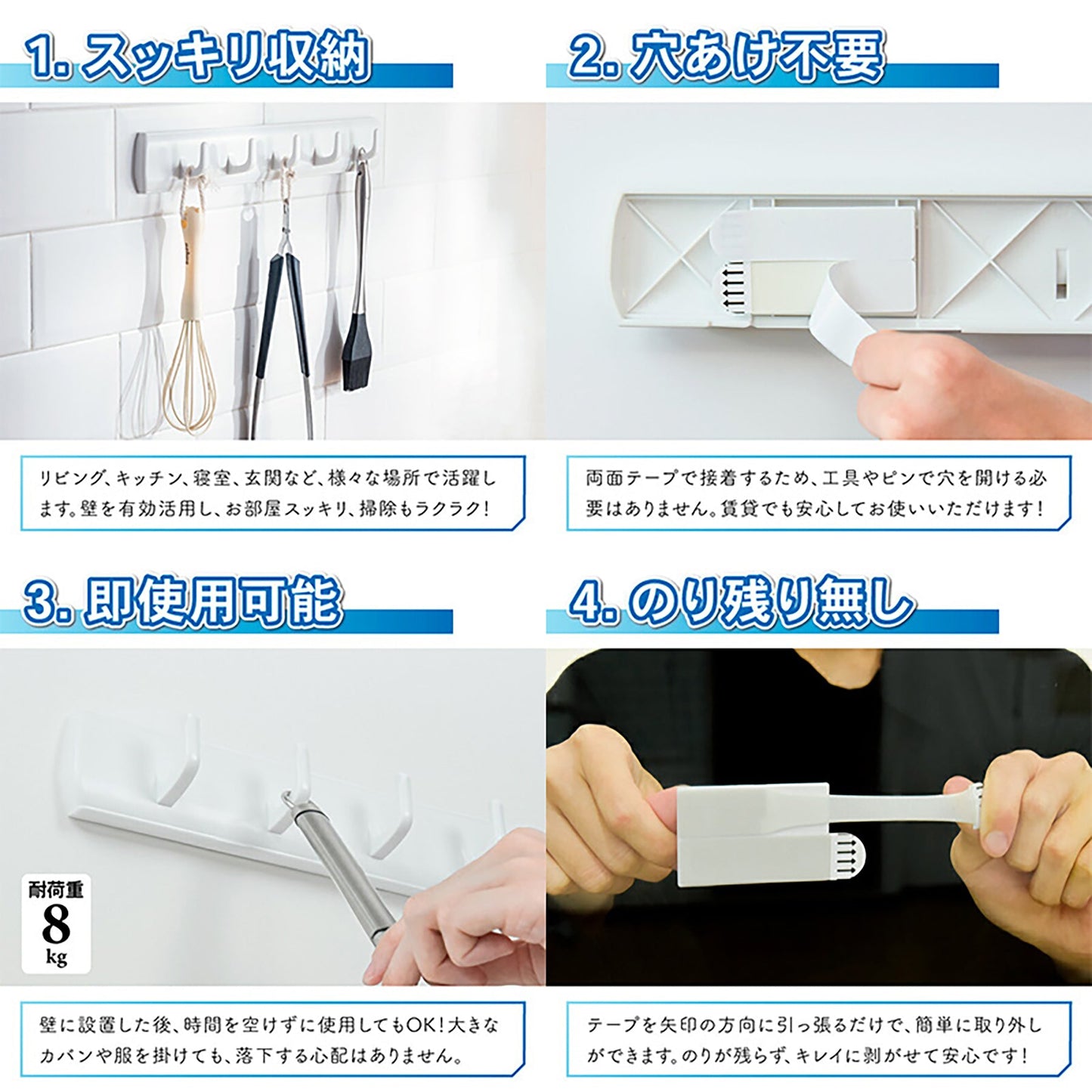 1. スッキリ収納

リビング、キッチン、寝室、玄関など、様々な場所で活躍します。壁を有効活用し、お部屋スッキリ、掃除もラクラク!

2. 穴あけ不要

両面テープで接着するため、工具やピンで穴を開ける必要はありません。賃貸でも安心してお使いいただけます!

3. 即使用可能

耐荷重
8
kg

壁に設置した後、時間を空けずに使用してもOK!大きなカバンや服を掛けても、落下する心配はありません。

4. のり残り無し

テープを矢印の方向に引っ張るだけで、簡単に取り外しができます。のりが残らず、キレイに剥がせて安心です!