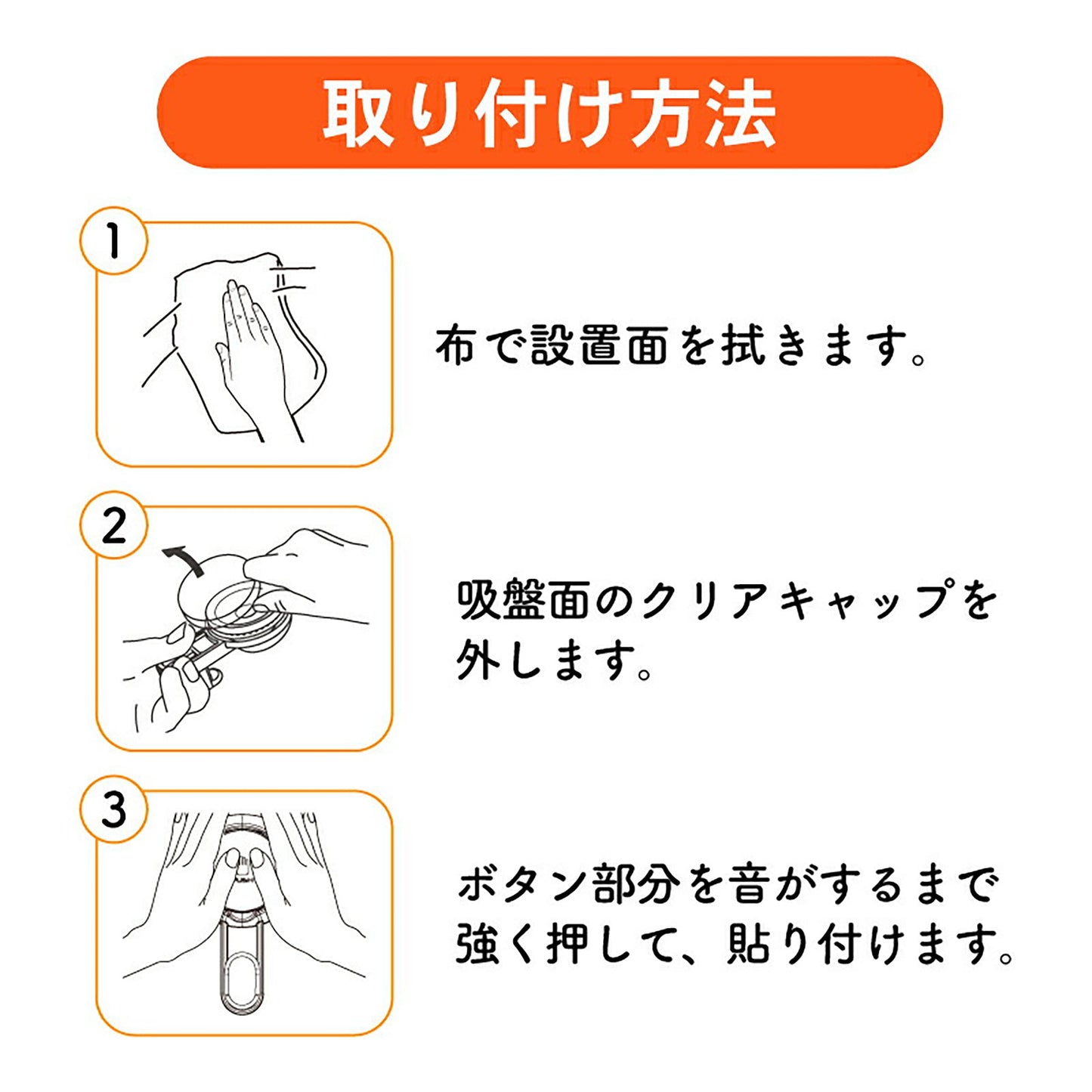 取り付け方法

1

布で設置面を拭きます。

2

吸盤面のクリアキャップを外します。

3

ボタン部分を音がするまで強く押して、貼り付けます。