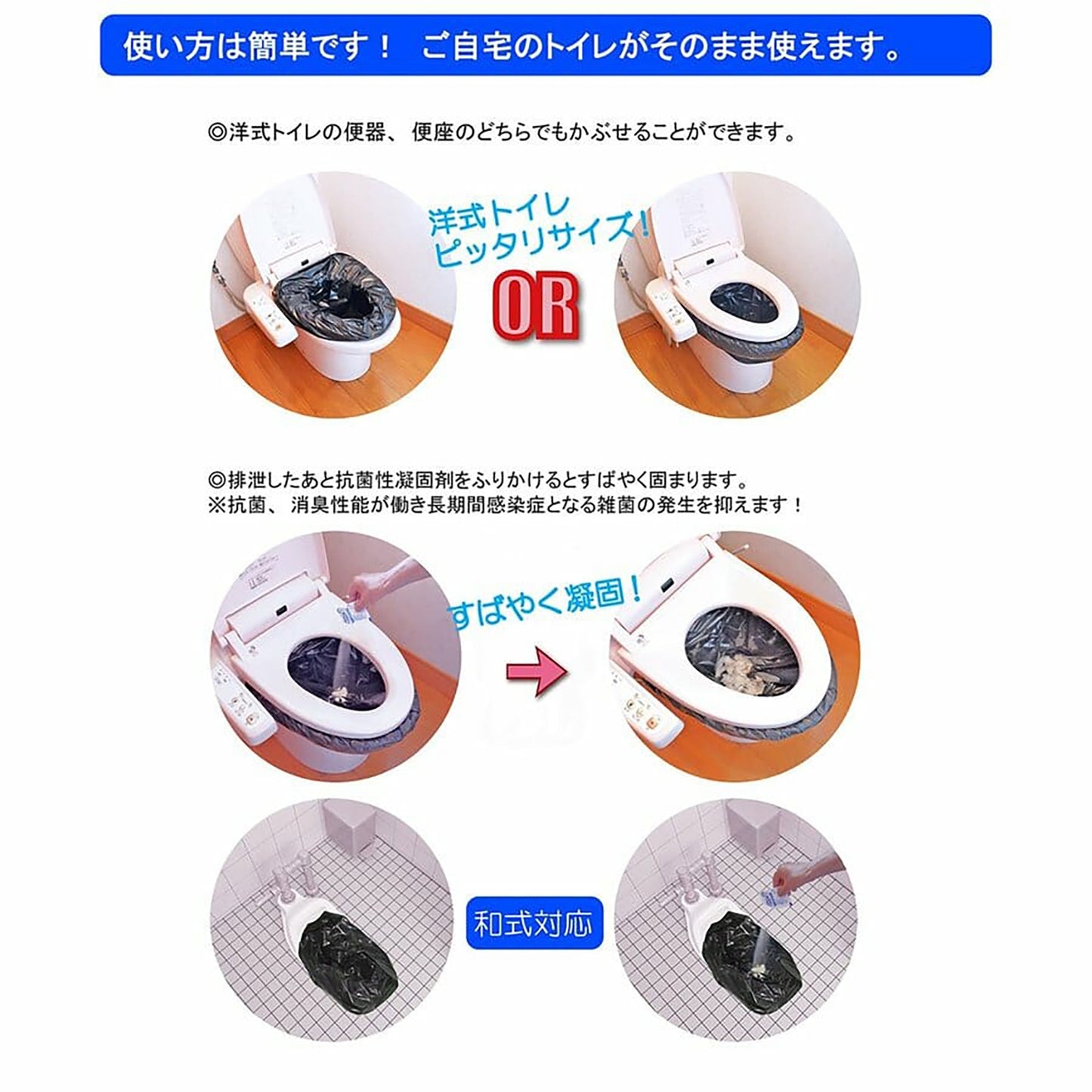 使い方は簡単です！　ご自宅のトイレがそのまま使えます。

◎洋式トイレの便器、便座のどちらでもかぶせることができます。

洋式トイレ
ピッタリサイズ！

OR

◎排泄したあと抗菌性凝固剤をふりかけるとすばやく固まります。
※抗菌、消臭性能が働き長期間感染症となる雑菌の発生を抑えます！

すばやく凝固！

和式対応