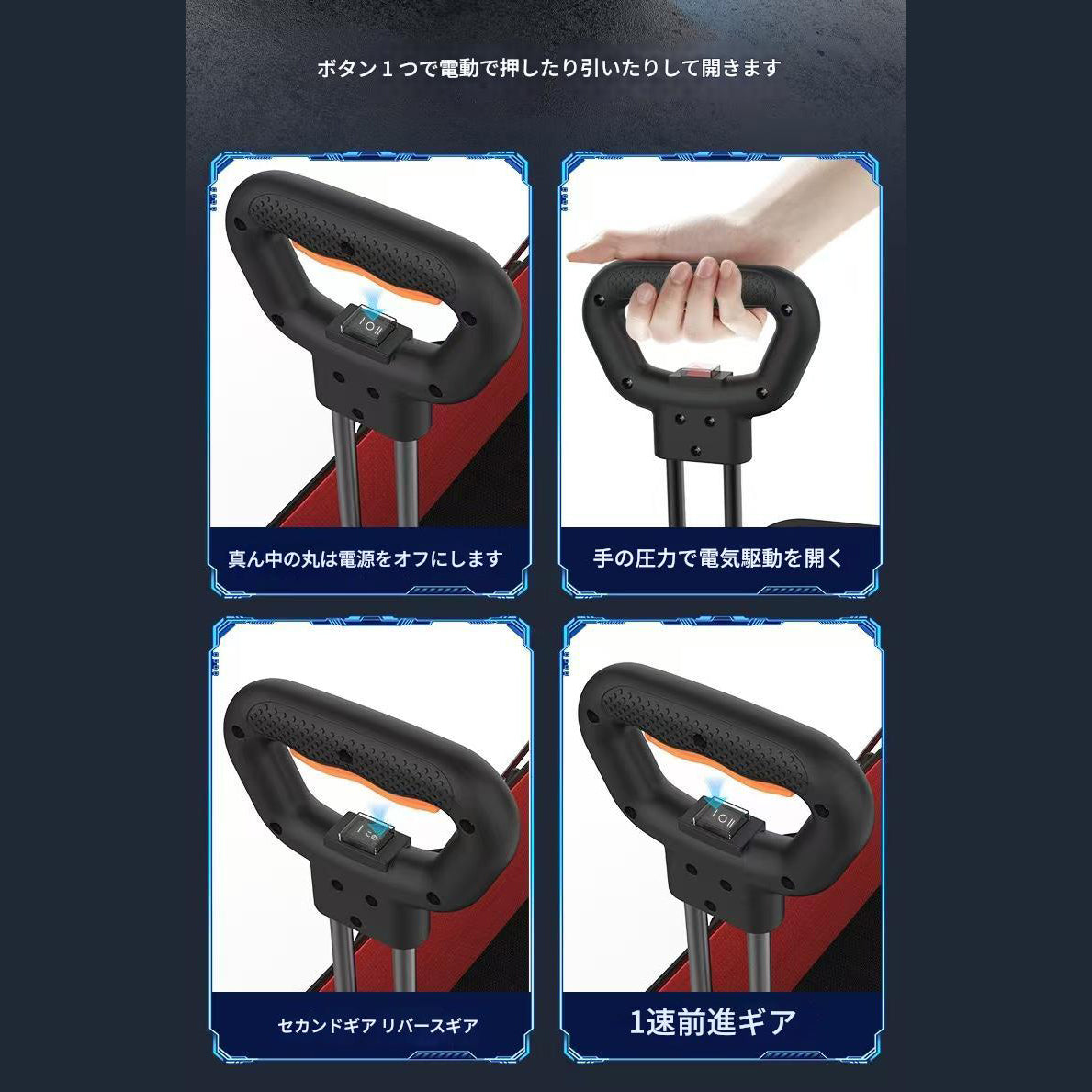 ボタン１つで電動で押したり引いたりして開きます

真ん中の丸は電源をオフにします

手の圧力で電気駆動を開く

セカンドギア リバースギア

1速前進ギア