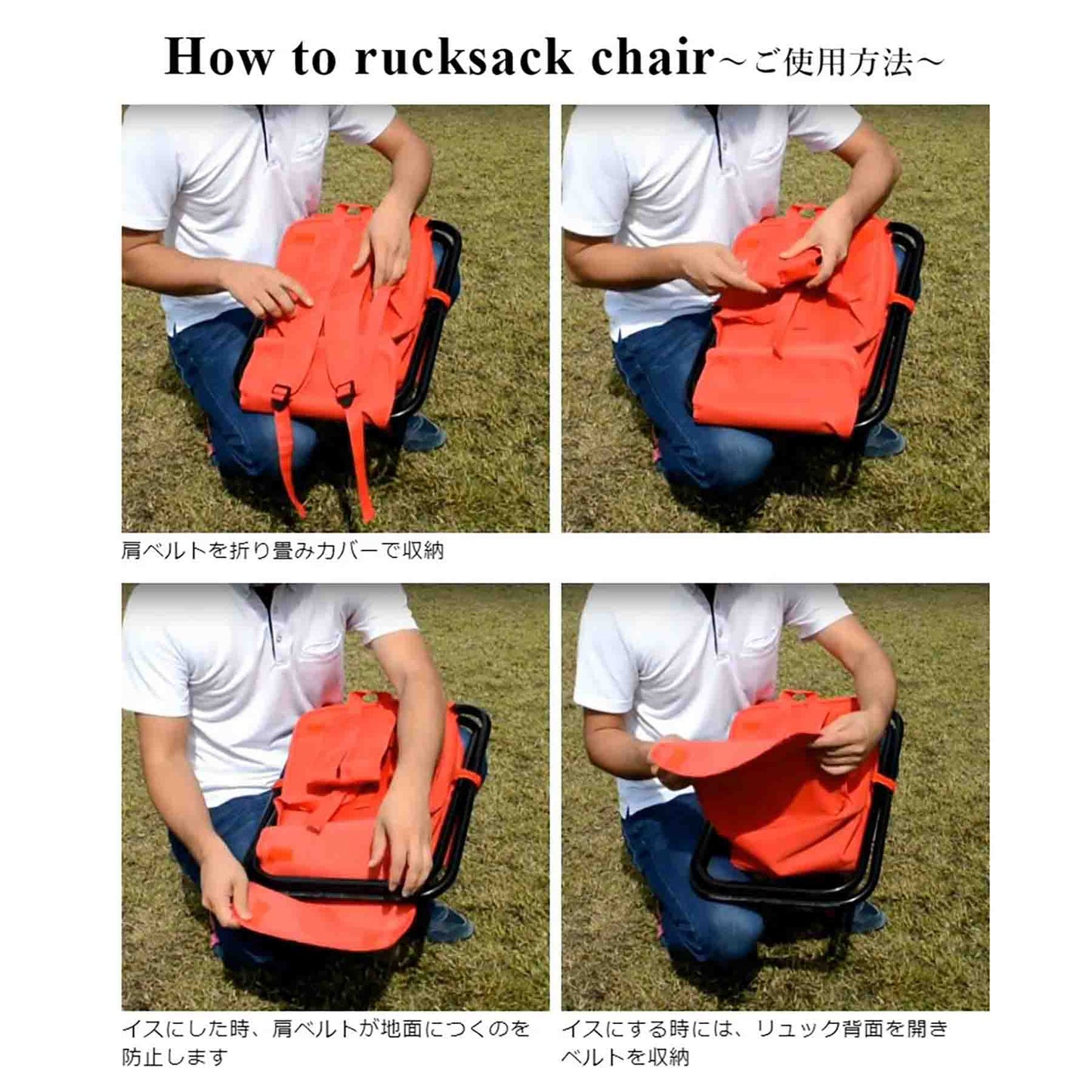 How to rucksack chair～ご使用方法～

肩ベルトを折り畳みカバーで収納

イスにした時、肩ベルトが地面につくのを防止します

イスにする時には、リュック背面を開きベルトを収納