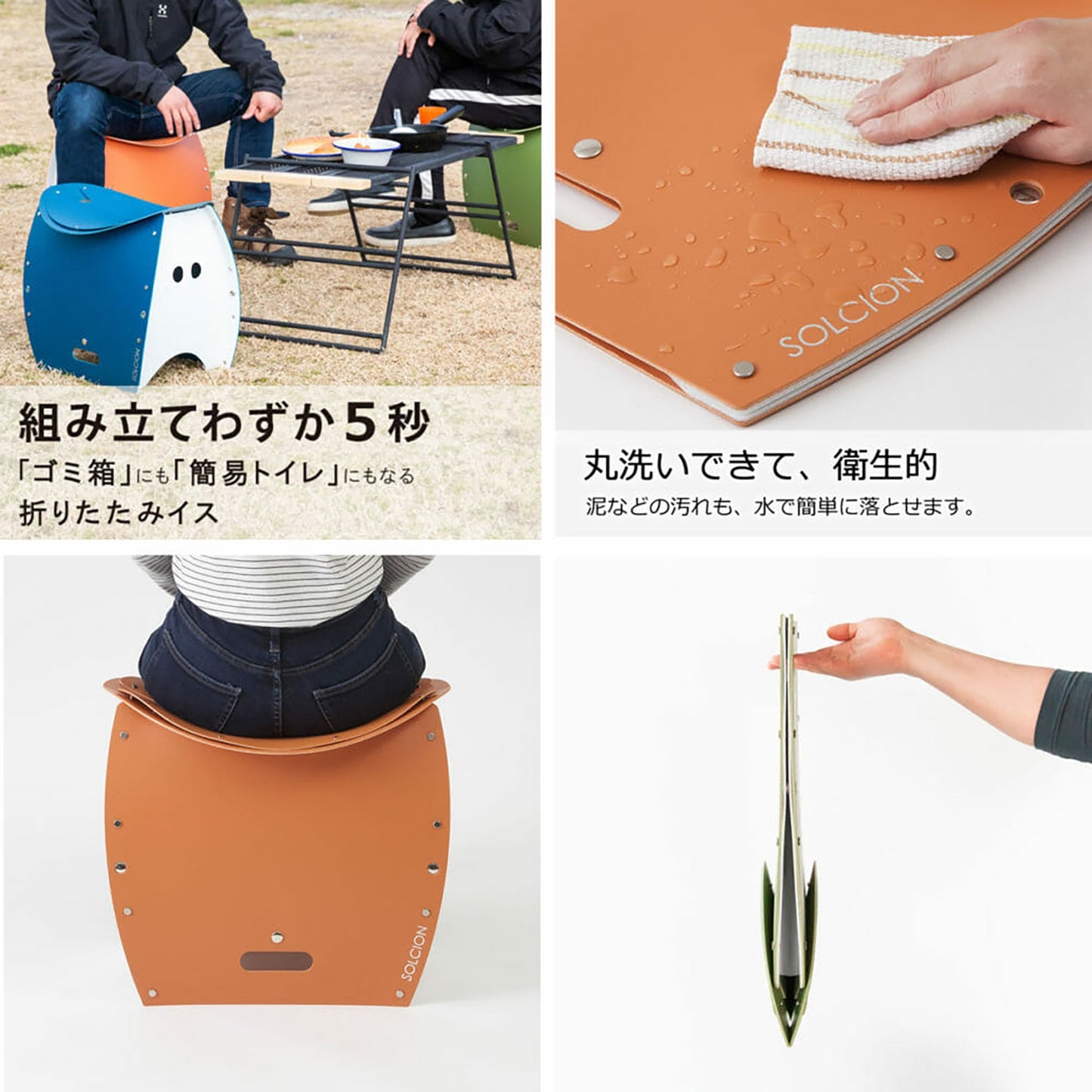 SOLCION

組み立てわずか5秒

「ゴミ箱」にも「簡易トイレ」にもなる

折りたたみイス

SOLCION

丸洗いできて、衛生的

泥などの汚れも、水で簡単に落とせます。

SOLCION