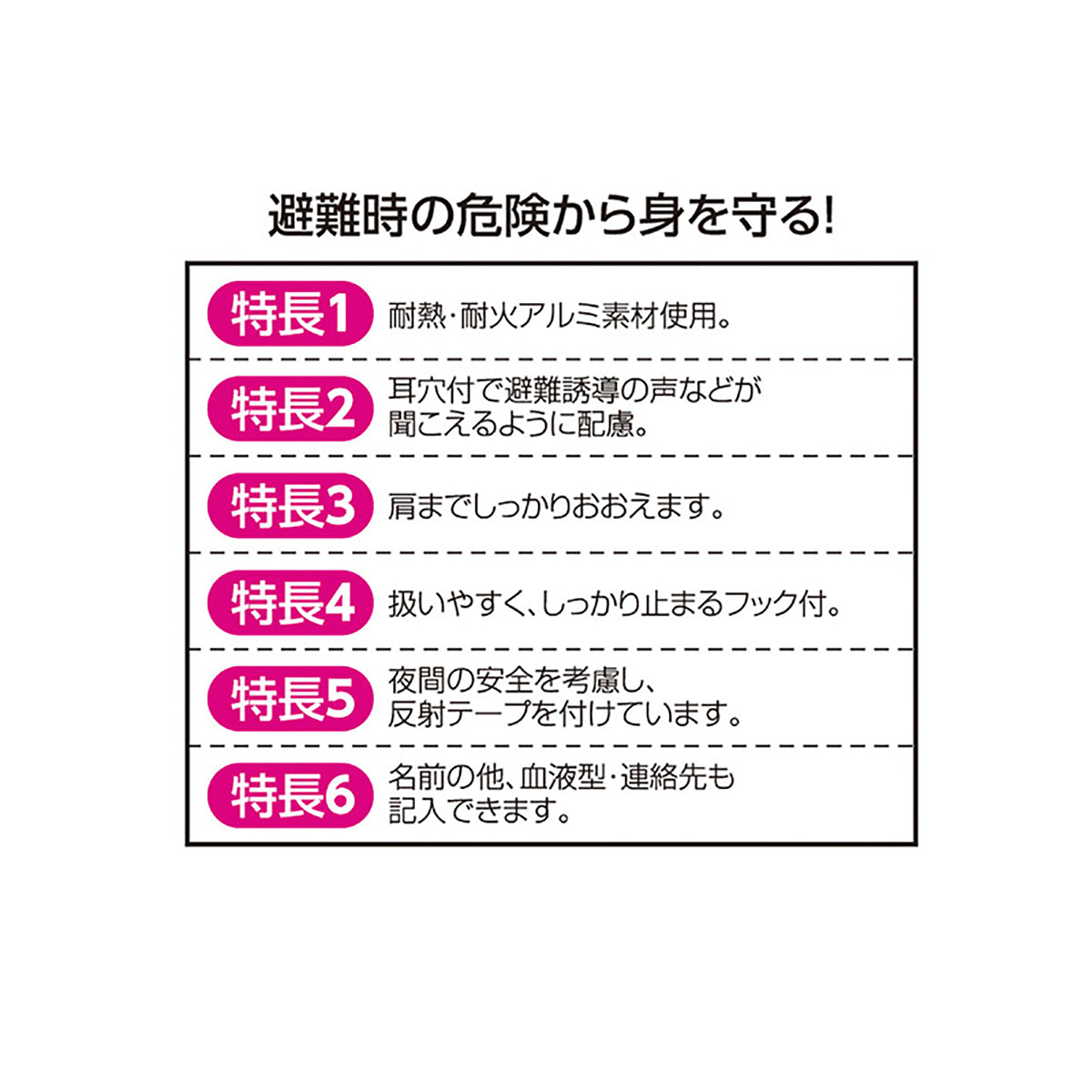 避難時の危険から身を守る!

特長1 耐熱・耐火アルミ素材使用。

特長2 耳穴付で避難誘導の声などが聞こえるように配慮。

特長3 肩までしっかりおおえます。

特長4 扱いやすく、しっかり止まるフック付。

特長5 夜間の安全を考慮し、反射テープを付けています。

特長6 名前の他、血液型・連絡先も記入できます。