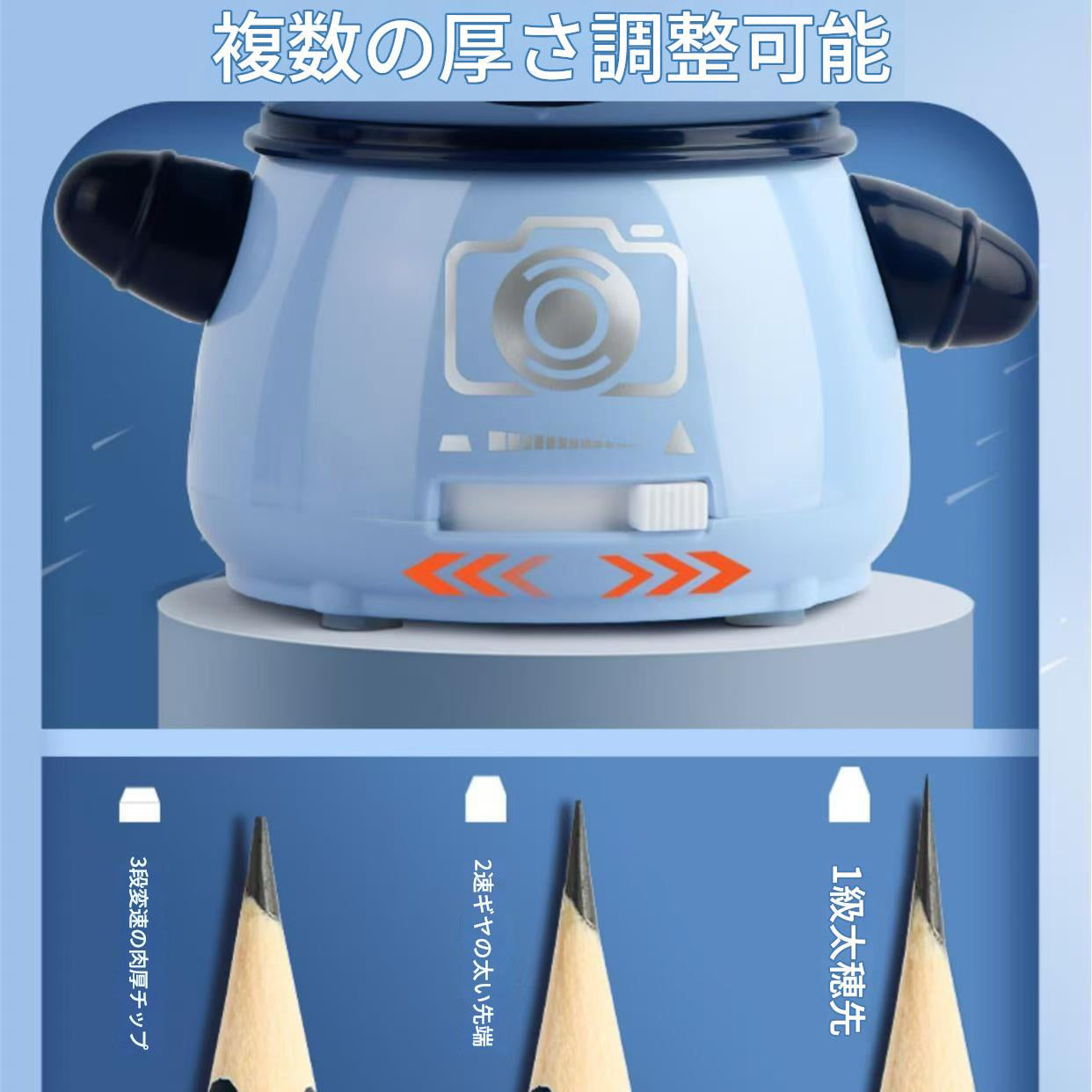 複数の厚さ調整可能

3段変速の肉厚チップ

2速ギヤの太い先端

1級太穂先