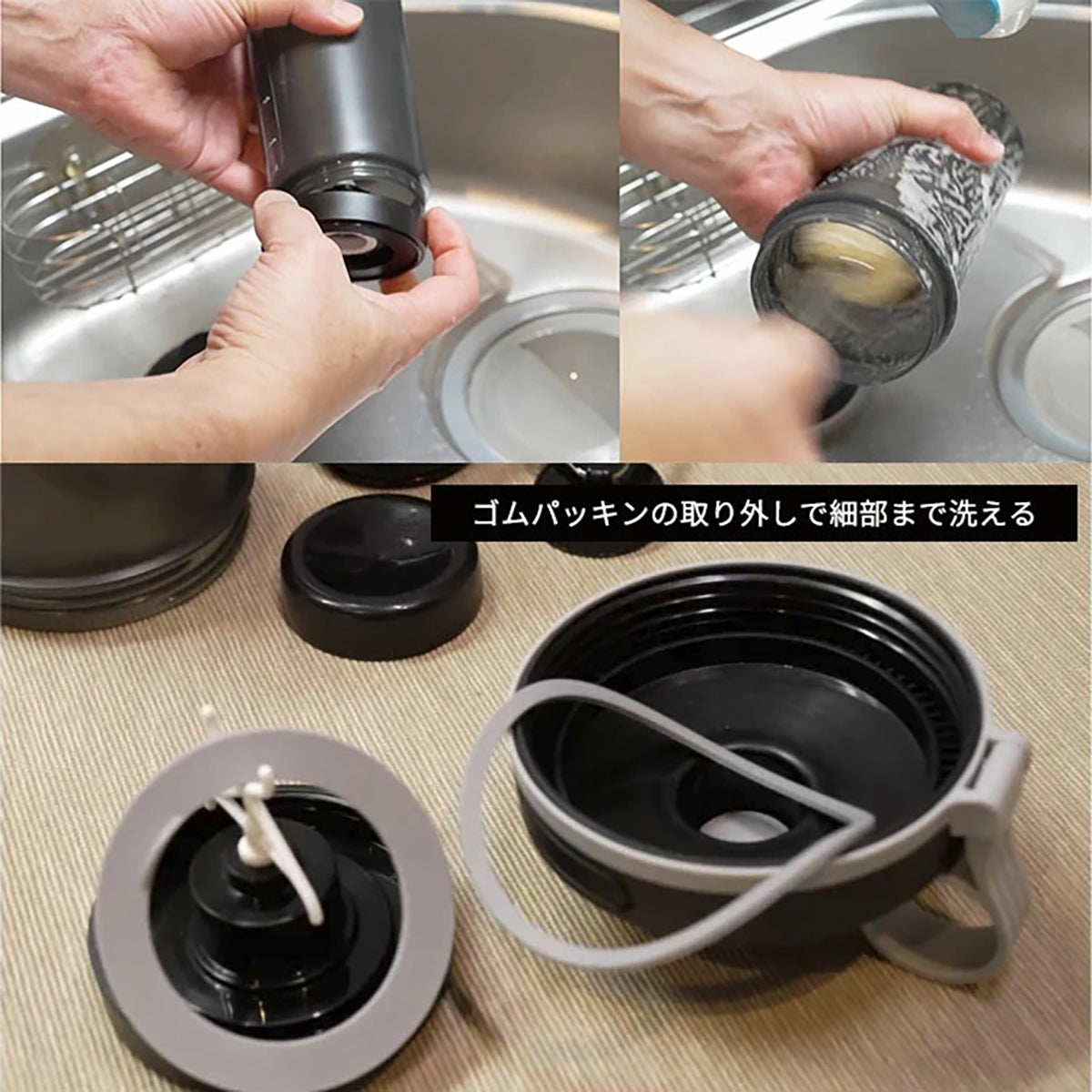 ゴムパッキンの取り外しで細部まで洗える