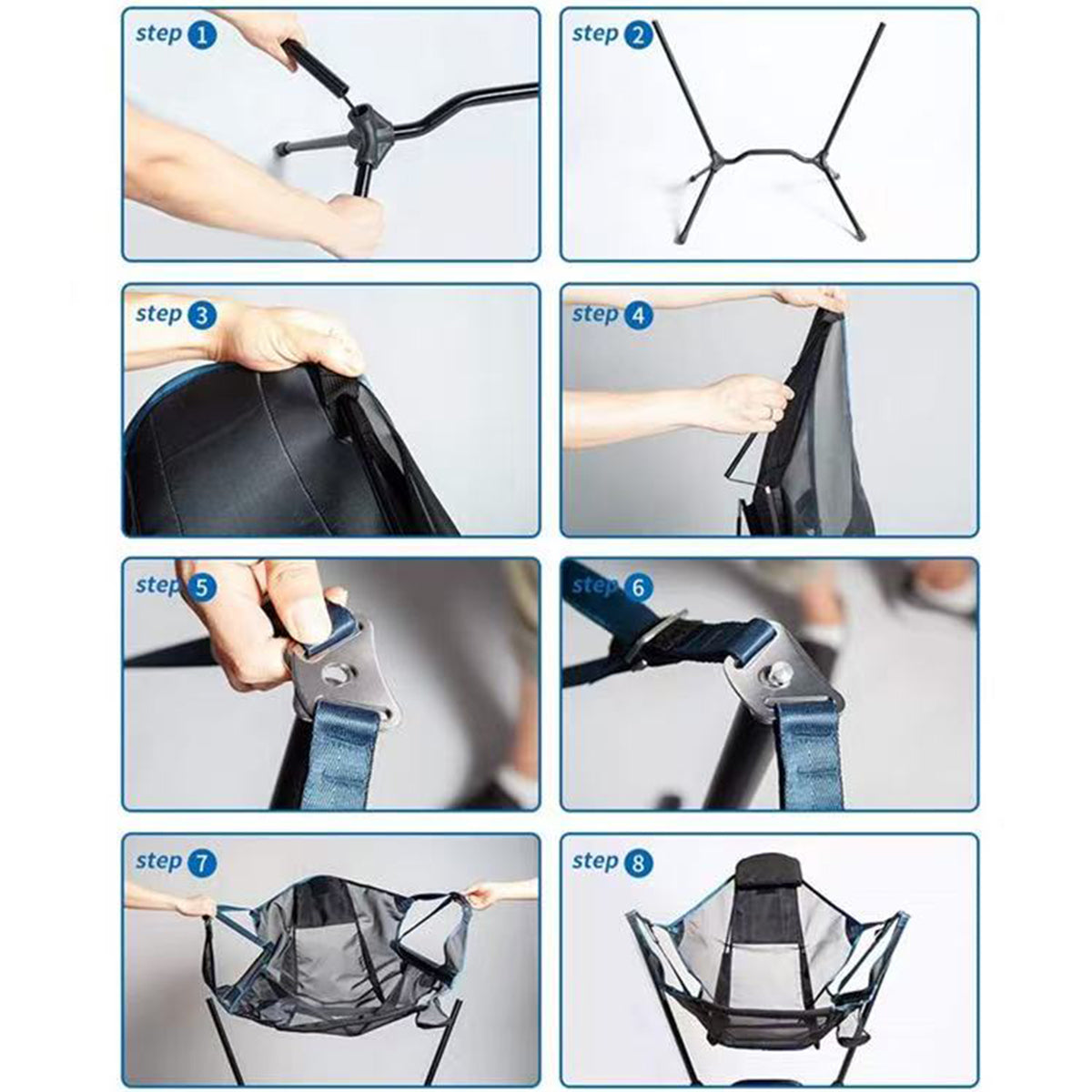 step 1

step 2

step 3

step 4

step 5

step 6

step 7

step 8