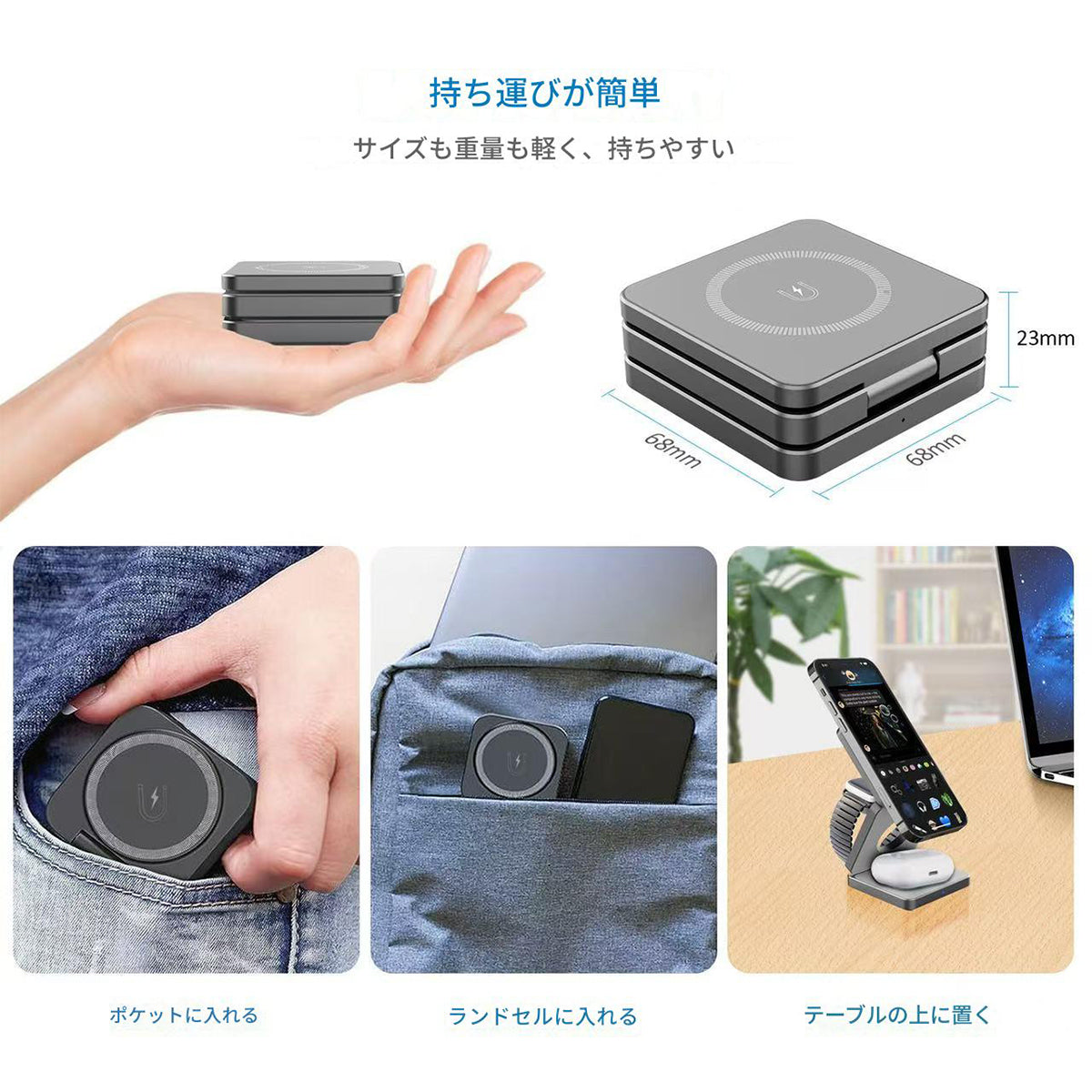 持ち運びが簡単

サイズも重量も軽く、持ちやすい

23mm

68mm

68mm

ポケットに入れる

ランドセルに入れる

テーブルの上に置く