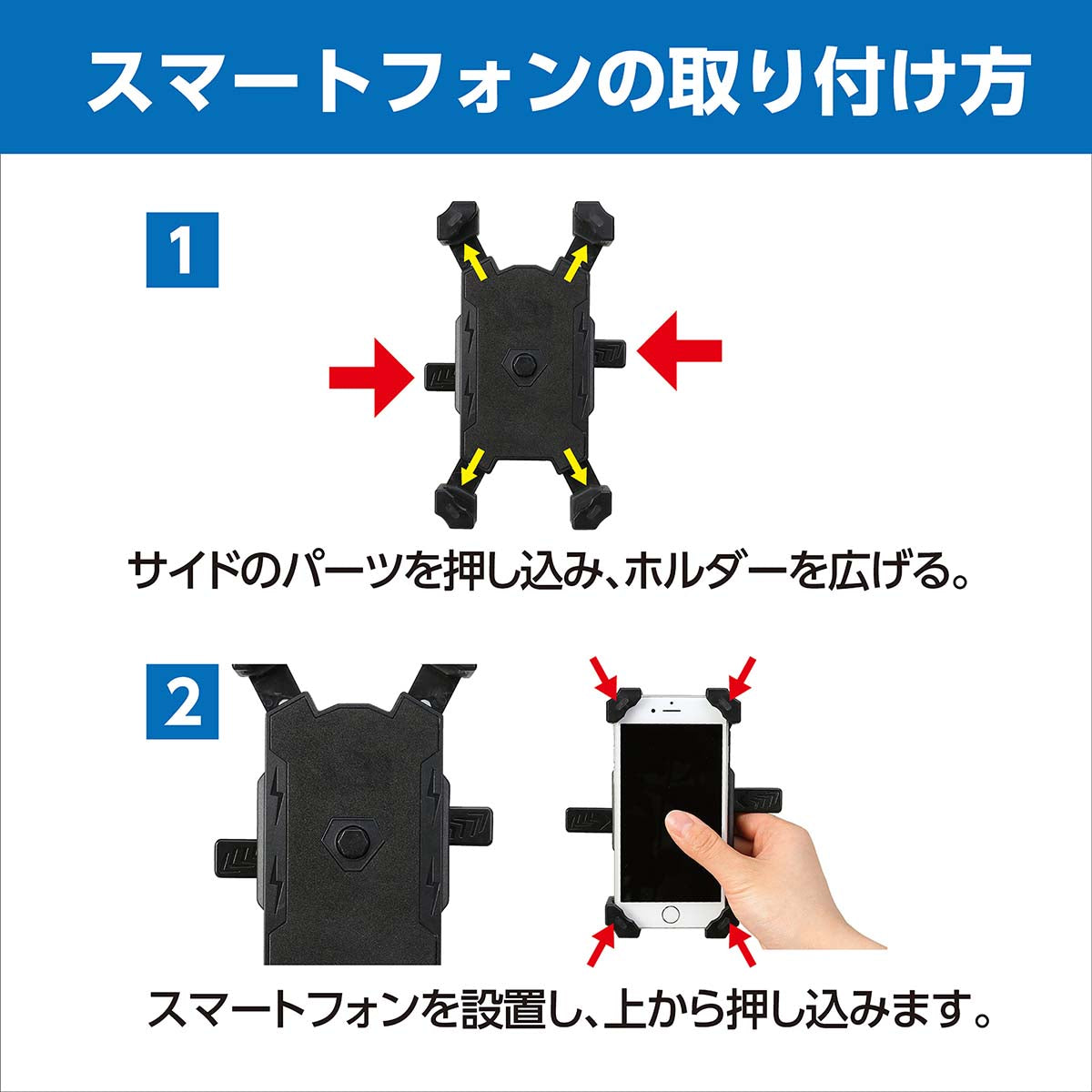 スマートフォンの取り付け方

1

サイドのパーツを押し込み、ホルダーを広げる。

2

スマートフォンを設置し、上から押し込みます。