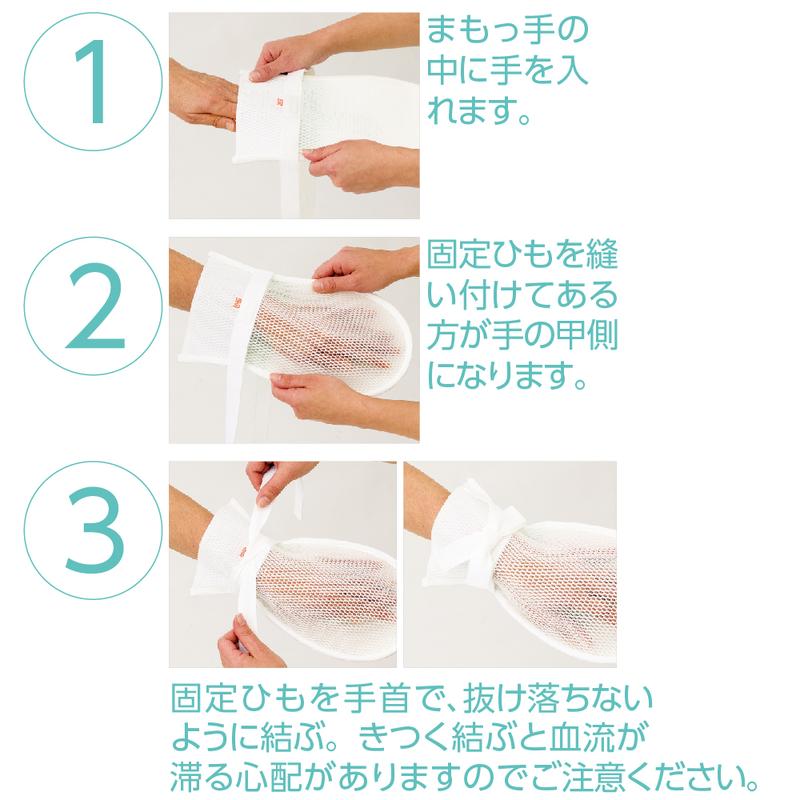 1

まもっ手の中に手を入れます。

2

固定ひもを縫い付けてある方が手の甲側になります。

3

固定ひもを手首で、抜け落ちないように結ぶ。きつく結ぶと血流が滞る心配がありますのでご注意ください。