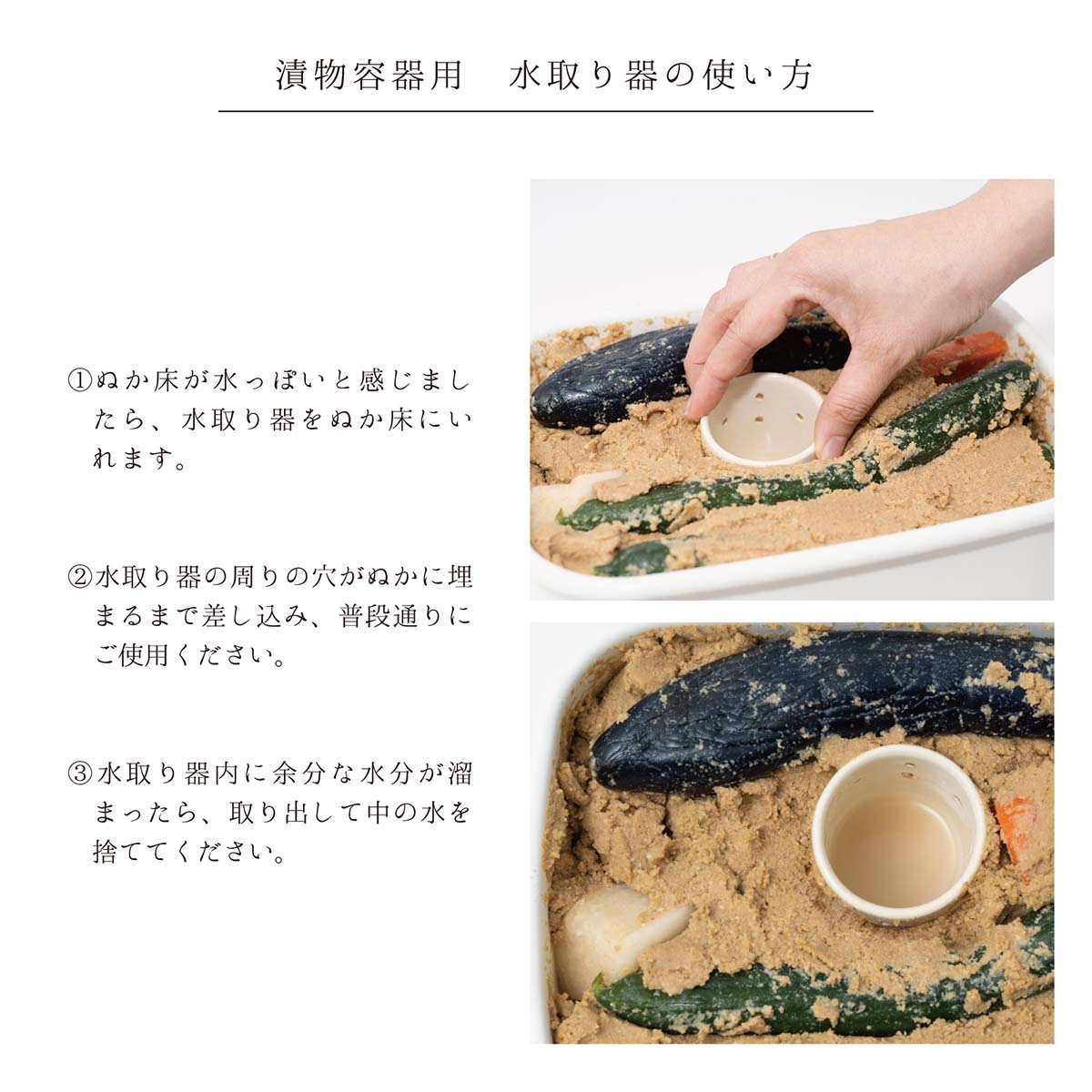 漬物容器用　水取り器の使い方

①ぬか床が水っぽいと感じましたら、水取り器をぬか床にいれます。

②水取り器の周りの穴がぬかに埋まるまで差し込み、普段通りにご使用ください。

③水取り器内に余分な水分が溜まったら、取り出して中の水を捨ててください。