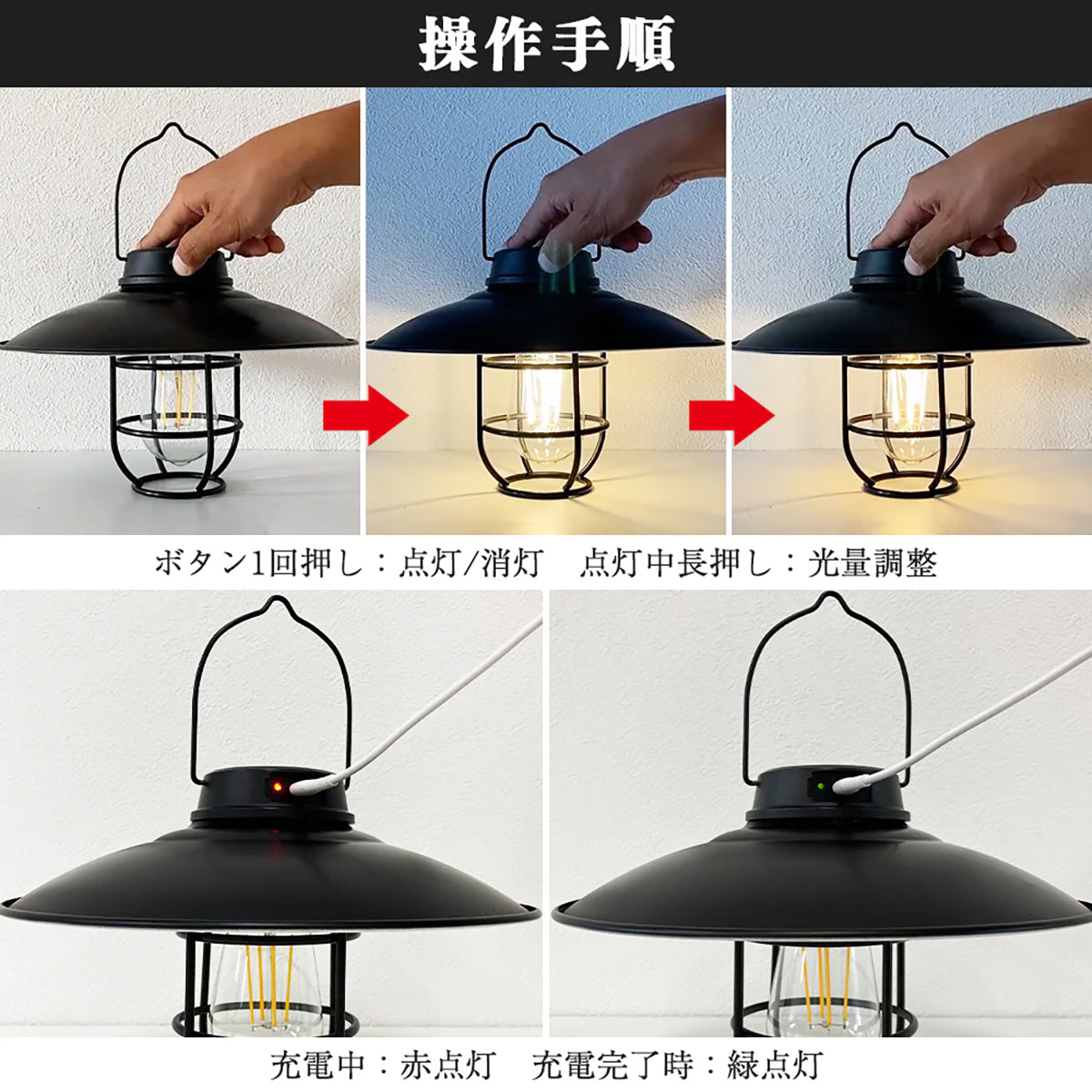 操作手順

ボタン1回押し：点灯/消灯　点灯中長押し：光量調整

充電中：赤点灯　充電完了時：緑点灯