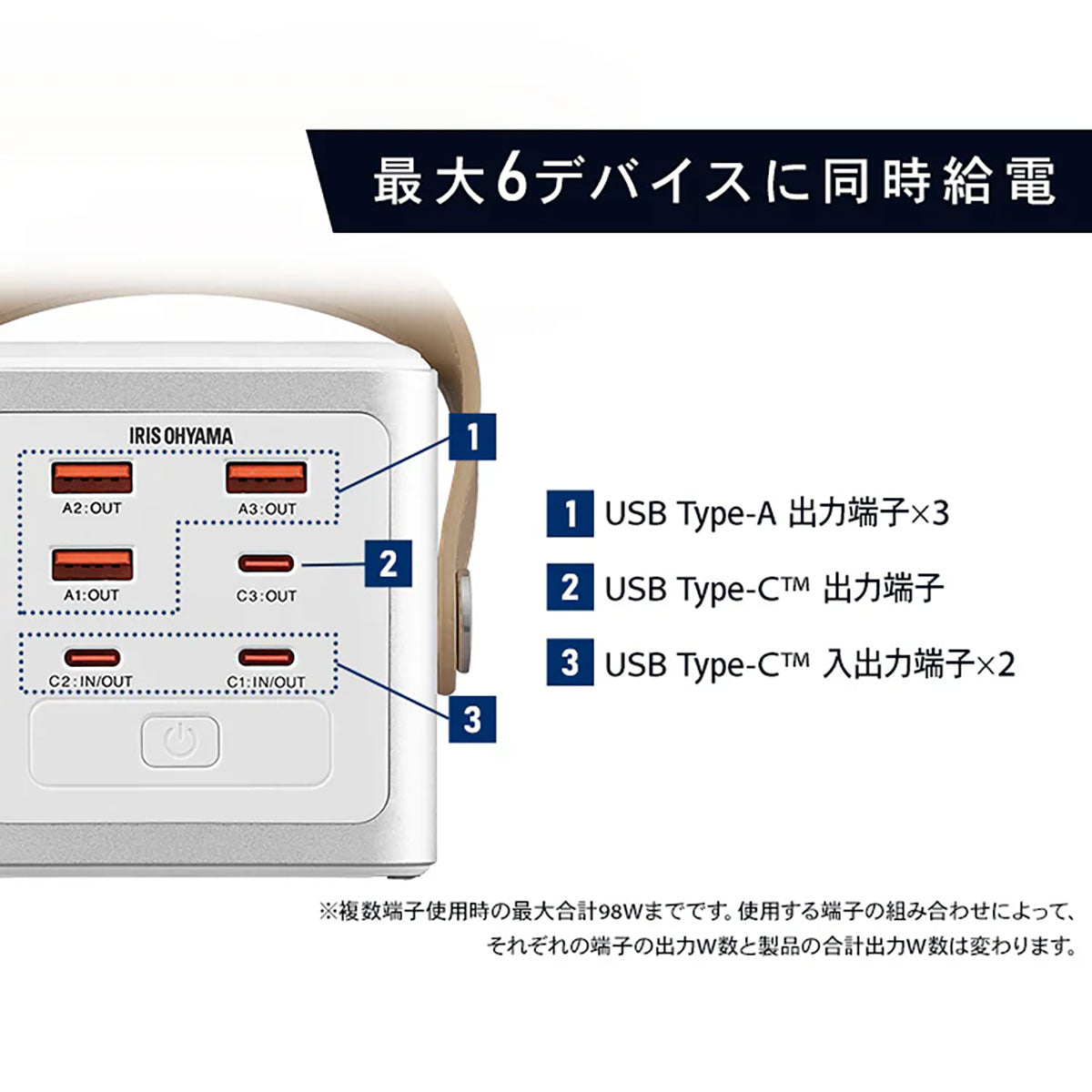 最大6デバイスに同時給電

IRIS OHYAMA

A2:OUT

A3:OUT

A1:OUT

C3:OUT

C2:IN/OUT

C1:IN/OUT

1

2

3

1 USB Type-A 出力端子×3

2 USB Type-C™ 出力端子

3 USB Type-C™ 入出力端子×2

※複数端子使用時の最大合計98Wまでです。使用する端子の組み合わせによって、それぞれの端子の出力W数と製品の合計出力W数は変わります。