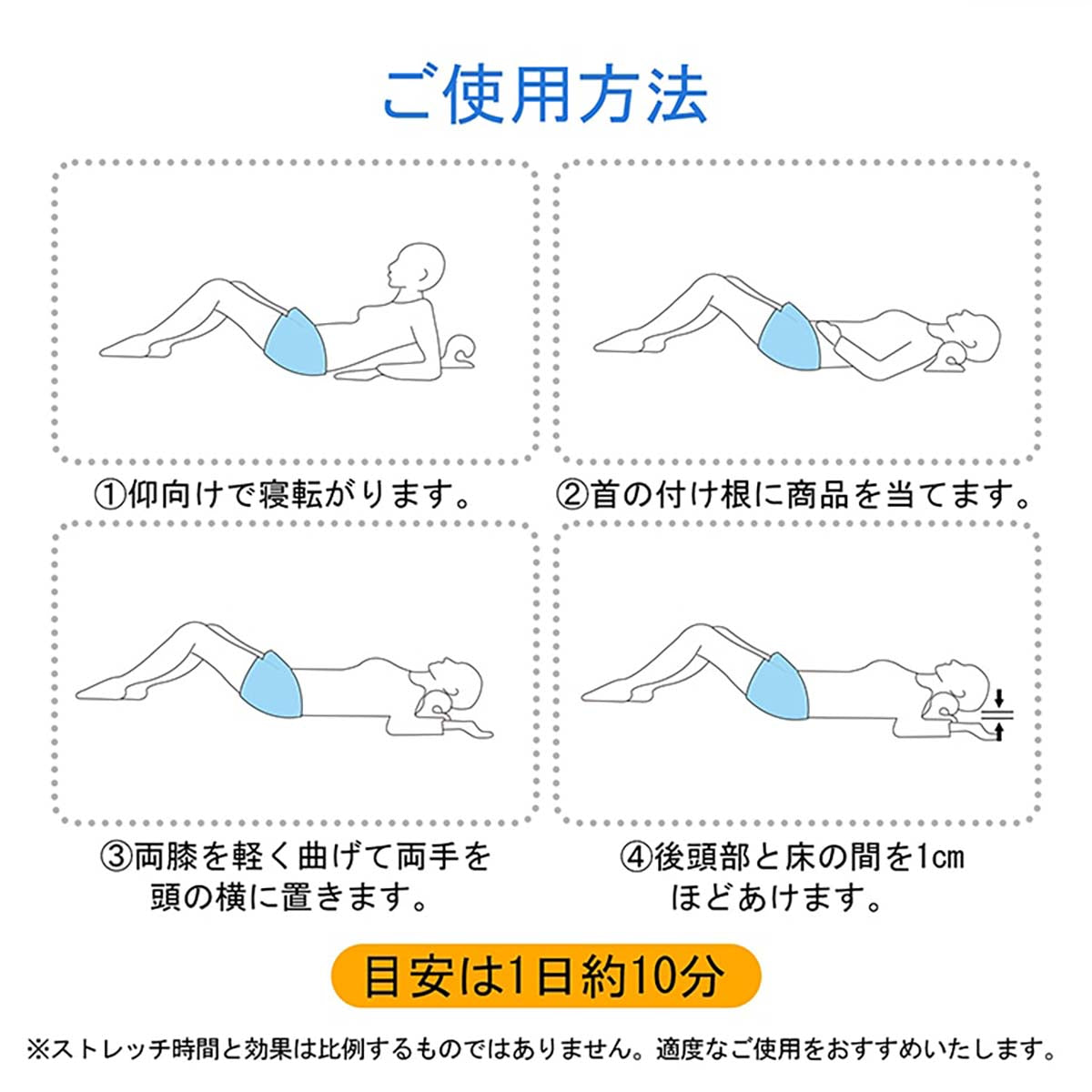 ご使用方法

①仰向けで寝転がります。

②首の付け根に商品を当てます。

③両膝を軽く曲げて両手を頭の横に置きます。

④後頭部と床の間を1cmほどあけます。

目安は1日約10分

※ストレッチ時間と効果は比例するものではありません。適度なご使用をおすすめいたします。