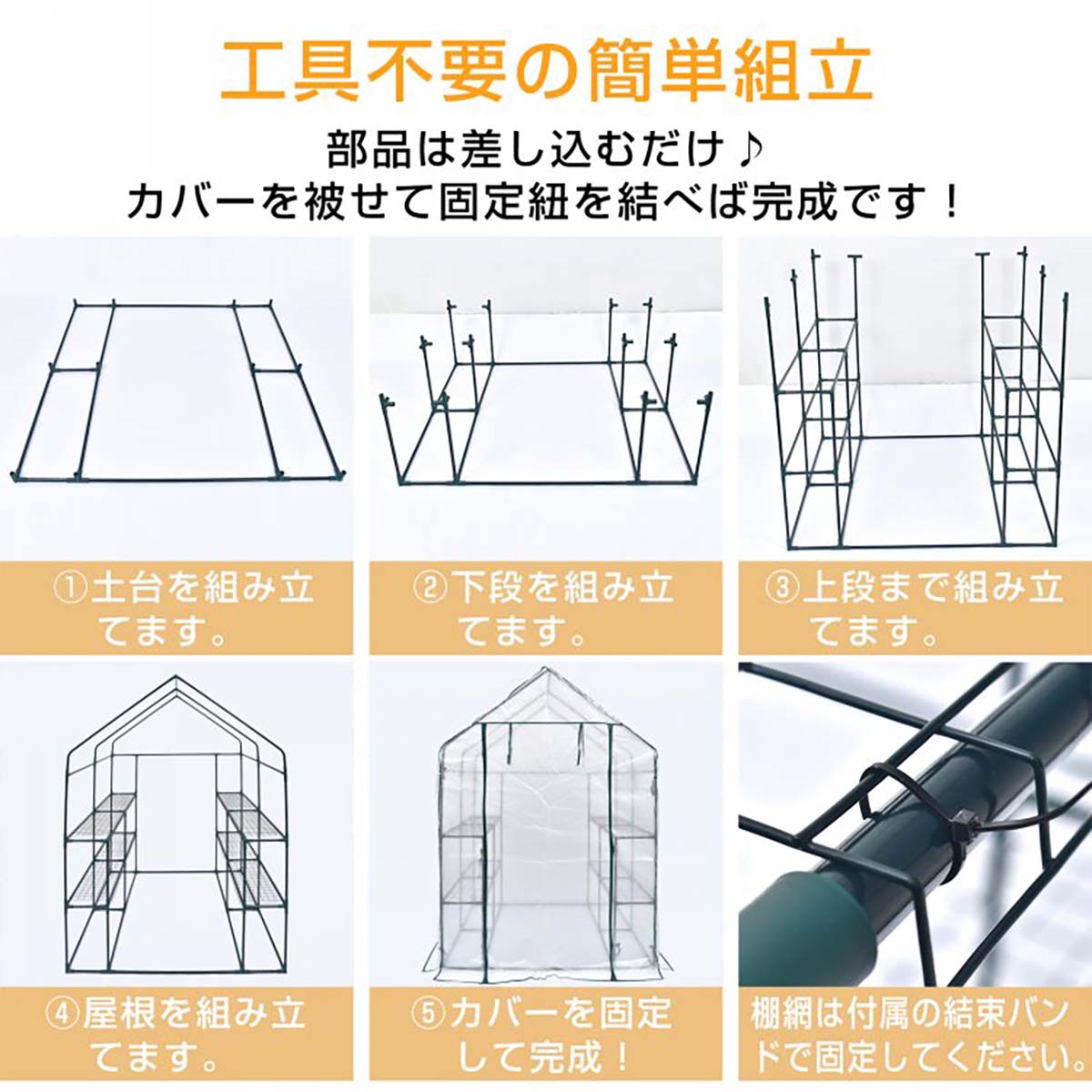 工具不要の簡単組立

部品は差し込むだけ♪
カバーを被せて固定紐を結べば完成です！

①土台を組み立てます。

②下段を組み立てます。

③上段まで組み立てます。

④屋根を組み立てます。

⑤カバーを固定して完成！

棚網は付属の結束バンドで固定してください。