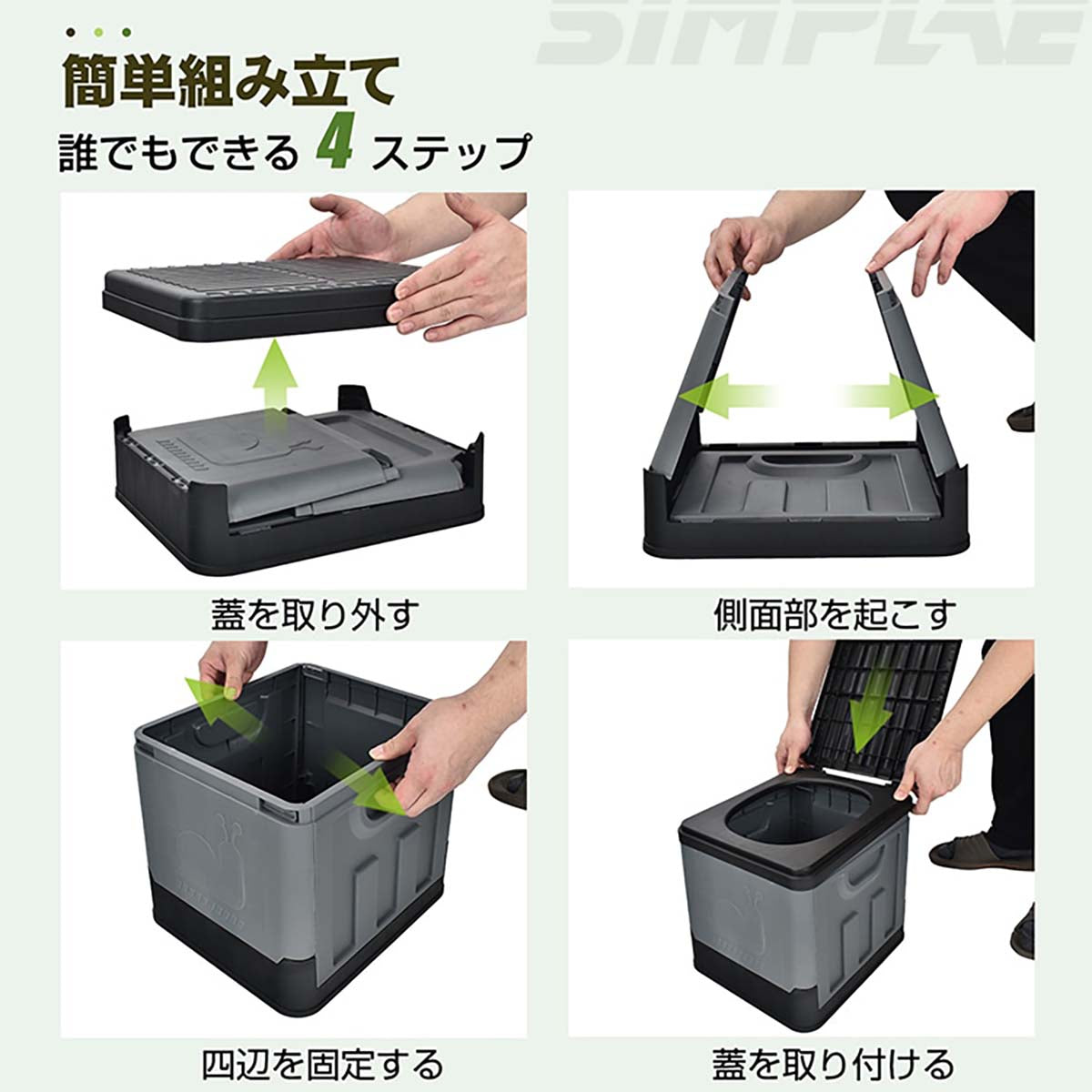 SIMPLAE

簡単組み立て

誰でもできる 4 ステップ

蓋を取り外す

側面部を起こす

四辺を固定する

蓋を取り付ける