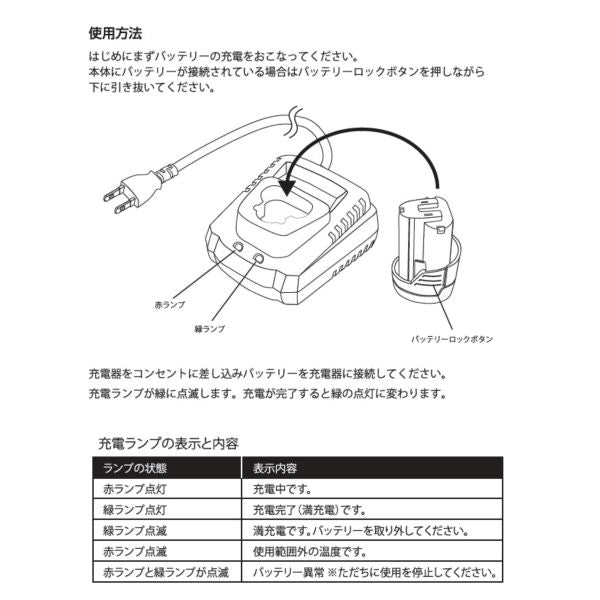 使用方法

はじめにまずバッテリーの充電をおこなってください。
本体にバッテリーが接続されている場合はバッテリーロックボタンを押しながら下に引き抜いてください。

赤ランプ

緑ランプ

バッテリーロックボタン

充電器をコンセントに差し込みバッテリーを充電器に接続してください。
充電ランプが緑に点滅します。充電が完了すると緑の点灯に変わります。

充電ランプの表示と内容

| ランプの状態 | 表示内容 |
|---|---|
| 赤ランプ点灯 | 充電中です。 |
| 緑ランプ点灯 | 充電完了（満充電）です。 |
| 緑ランプ点滅 | 満充電です。バッテリーを取り外してください。 |
| 赤ランプ点滅 | 使用範囲外の温度です。 |
| 赤ランプと緑ランプが点滅 | バッテリー異常 ※ただちに使用を停止してください。 |