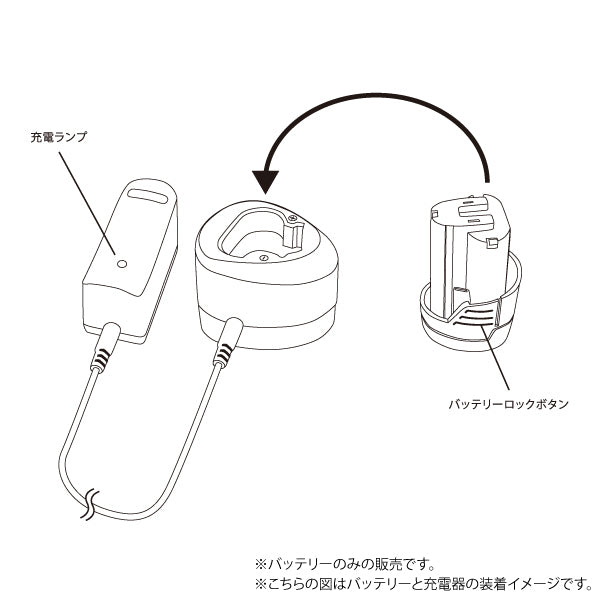 充電ランプ

バッテリーロックボタン

※バッテリーのみの販売です。
※こちらの図はバッテリーと充電器の装着イメージです。