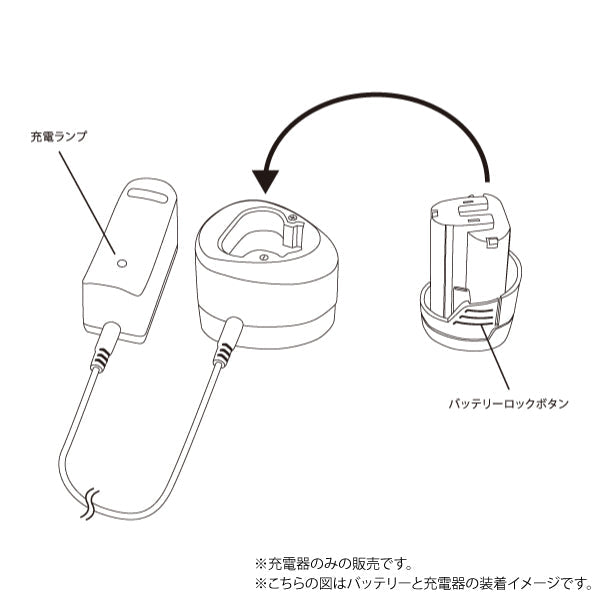 充電ランプ

バッテリーロックボタン

※充電器のみの販売です。
※こちらの図はバッテリーと充電器の装着イメージです。