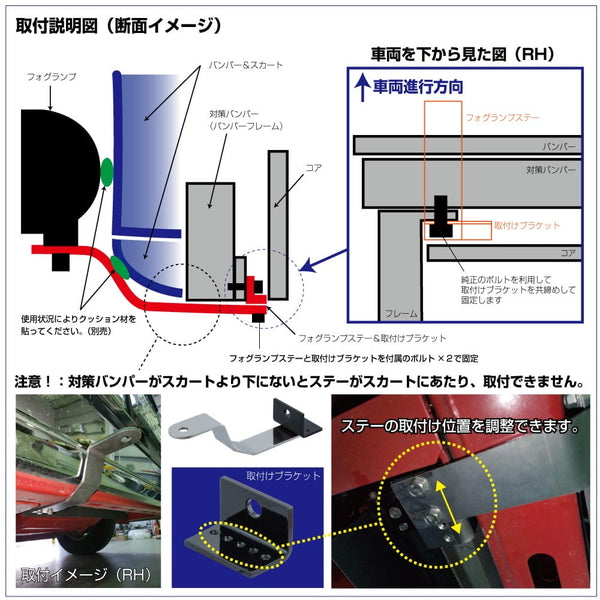 取付説明図（断面イメージ）

フォグランプ

バンパー＆スカート

対策バンパー
（バンパーフレーム）

コア

使用状況によりクッション材を貼ってください。（別売）

フォグランプステー＆取付けブラケット

フォグランプステーと取付けブラケットを付属のボルト ×２で固定

車両を下から見た図（RH）

車両進行方向

フォグランプステー

バンパー

対策バンパー

取付けブラケット

コア

純正のボルトを利用して取付けブラケットを共締めして固定します

フレーム

注意！：対策バンパーがスカートより下にないとステーがスカートにあたり、取付できません。

取付イメージ（RH）

取付けブラケット

ステーの取付け位置を調整できます。