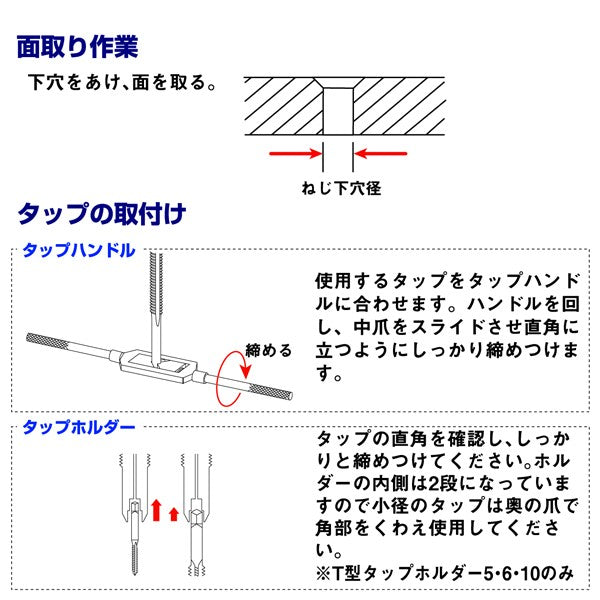 面取り作業

下穴をあけ､面を取る。

ねじ下穴径

タップの取付け

タップハンドル

締める

使用するタップをタップハンドルに合わせます。ハンドルを回し、中爪をスライドさせ直角に立つようにしっかり締めつけます。

タップホルダー

タップの直角を確認し､しっかりと締めつけてください。ホルダーの内側は2段になっていますので小径のタップは奥の爪で角部をくわえ使用してください。

※T型タップホルダー5･6･10のみ