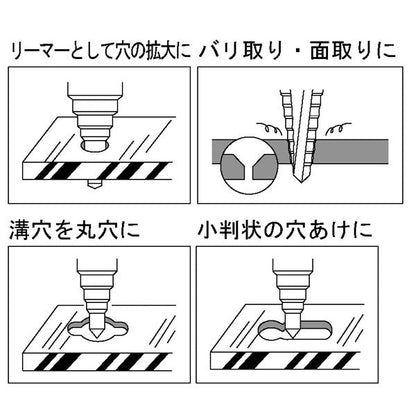 リーマーとして穴の拡大に

バリ取り・面取りに

溝穴を丸穴に

小判状の穴あけに