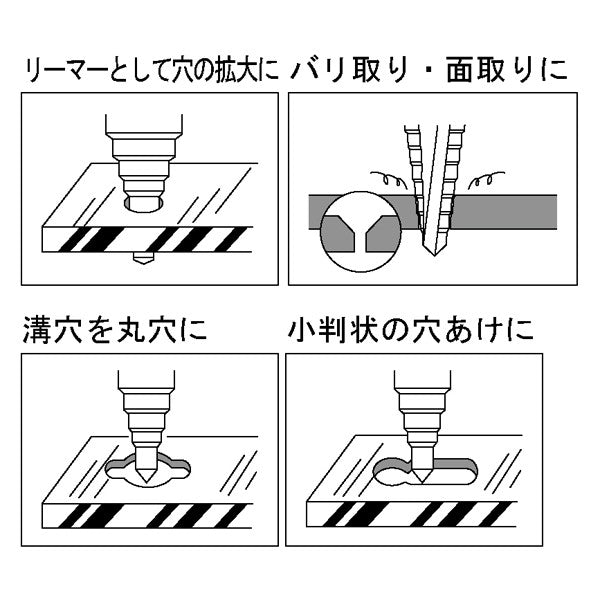 リーマーとして穴の拡大に

バリ取り・面取りに

溝穴を丸穴に

小判状の穴あけに