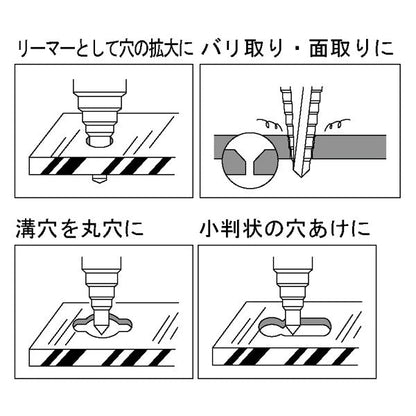 リーマーとして穴の拡大に

バリ取り・面取りに

溝穴を丸穴に

小判状の穴あけに