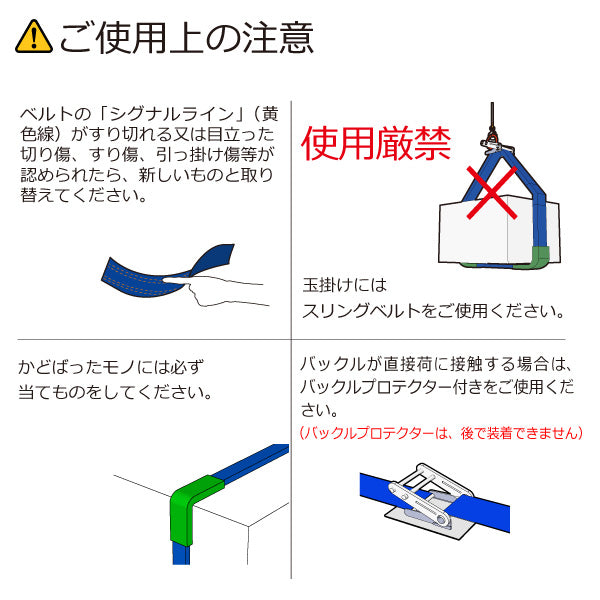 ご使用上の注意

ベルトの「シグナルライン」（黄色線）がすり切れる又は目立った切り傷、すり傷、引っ掛け傷等が認められたら、新しいものと取り替えてください。

使用厳禁

玉掛けには
スリングベルトをご使用ください。

かどばったモノには必ず
当てものをしてください。

バックルが直接荷に接触する場合は、バックルプロテクター付きをご使用ください。
(バックルプロテクターは、後で装着できません)