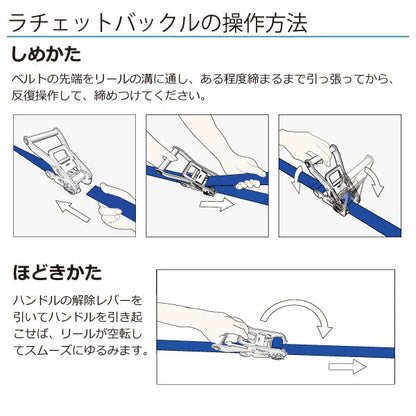 ラチェットバックルの操作方法

しめかた

ベルトの先端をリールの溝に通し、ある程度締まるまで引っ張ってから、反復操作して、締めつけてください。

ほどきかた

ハンドルの解除レバーを引いてハンドルを引き起こせば、リールが空転してスムーズにゆるみます。