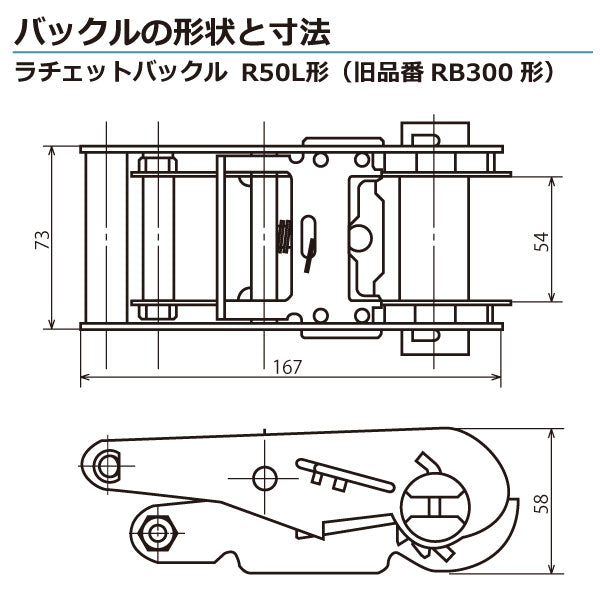 バックルの形状と寸法

ラチェットバックル R50L形（旧品番 RB300 形）

73

54

167

58