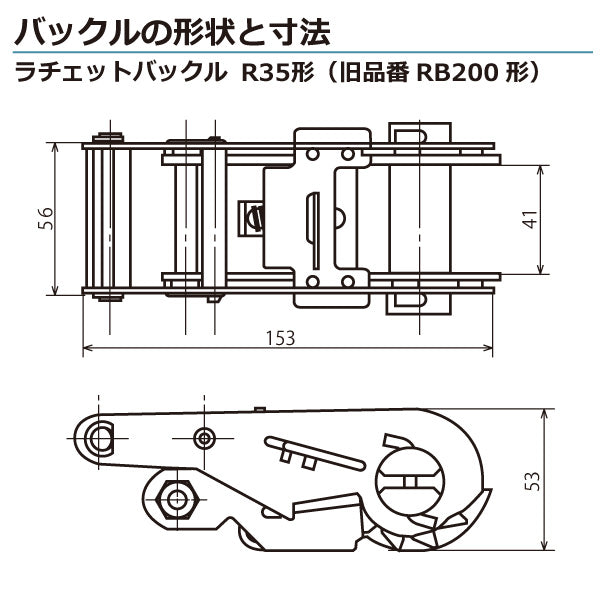 バックルの形状と寸法

ラチェットバックル R35形（旧品番 RB200 形）

56

41

153

53