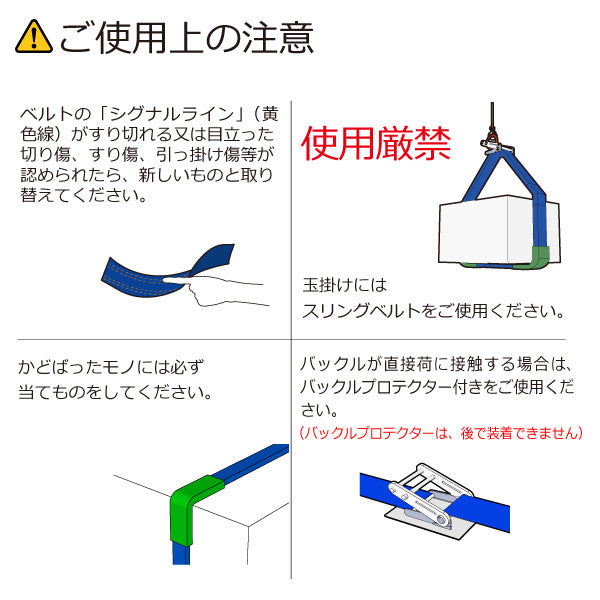 ご使用上の注意

ベルトの「シグナルライン」（黄色線）がすり切れる又は目立った切り傷、すり傷、引っ掛け傷等が認められたら、新しいものと取り替えてください。

使用厳禁

玉掛けには
スリングベルトをご使用ください。

かどばったモノには必ず
当てものをしてください。

バックルが直接荷に接触する場合は、バックルプロテクター付きをご使用ください。
（バックルプロテクターは、後で装着できません）