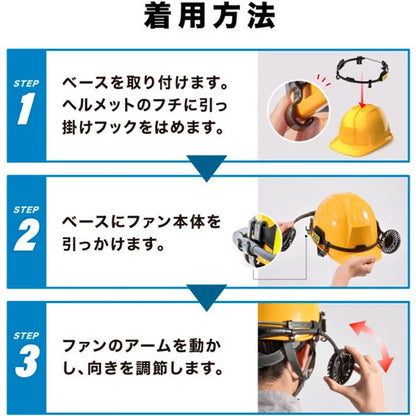 着用方法

STEP 1

ベースを取り付けます。ヘルメットのフチに引っ掛けフックをはめます。

STEP 2

ベースにファン本体を引っかけます。

STEP 3

ファンのアームを動かし、向きを調節します。