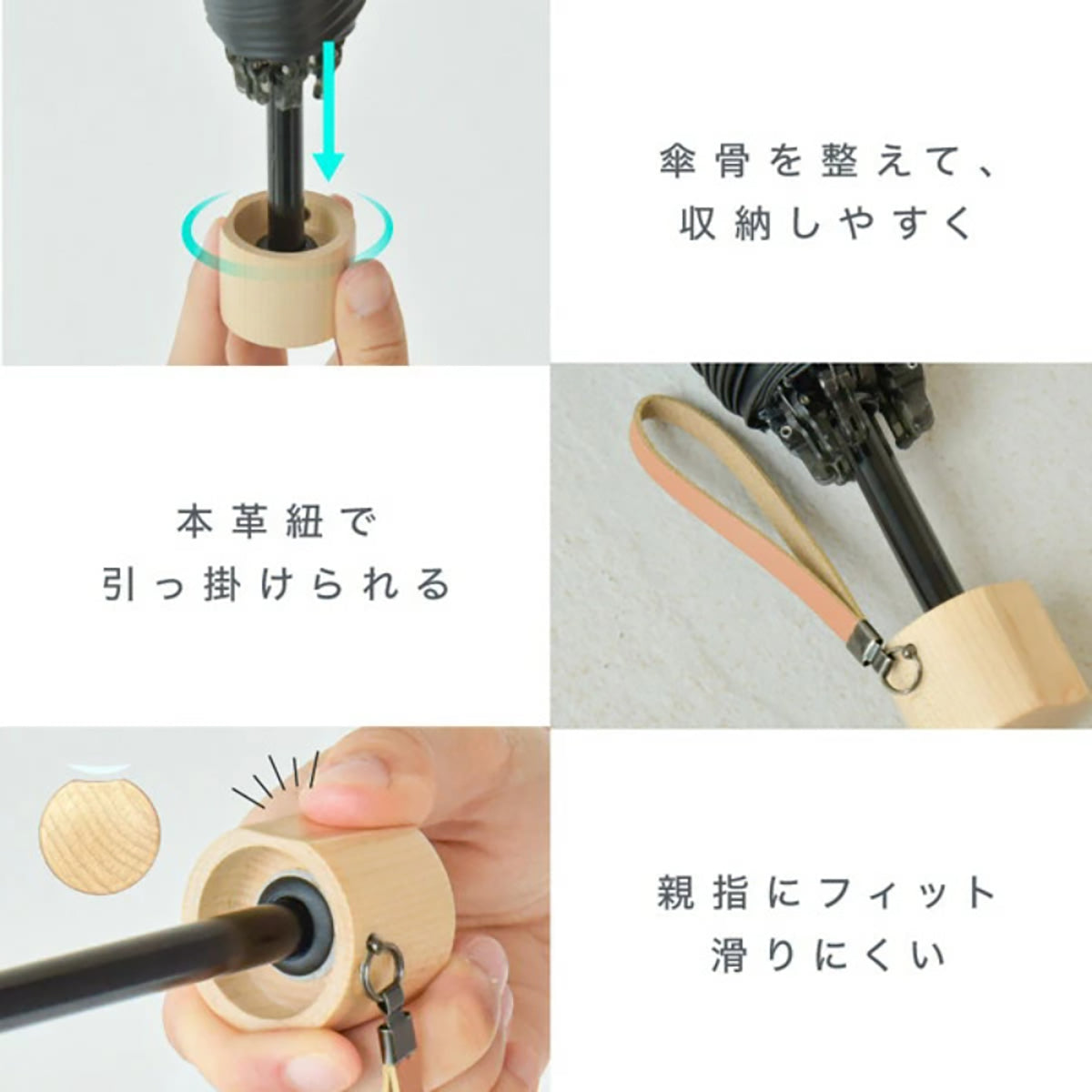 傘骨を整えて、
収納しやすく

本革紐で
引っ掛けられる

親指にフィット
滑りにくい