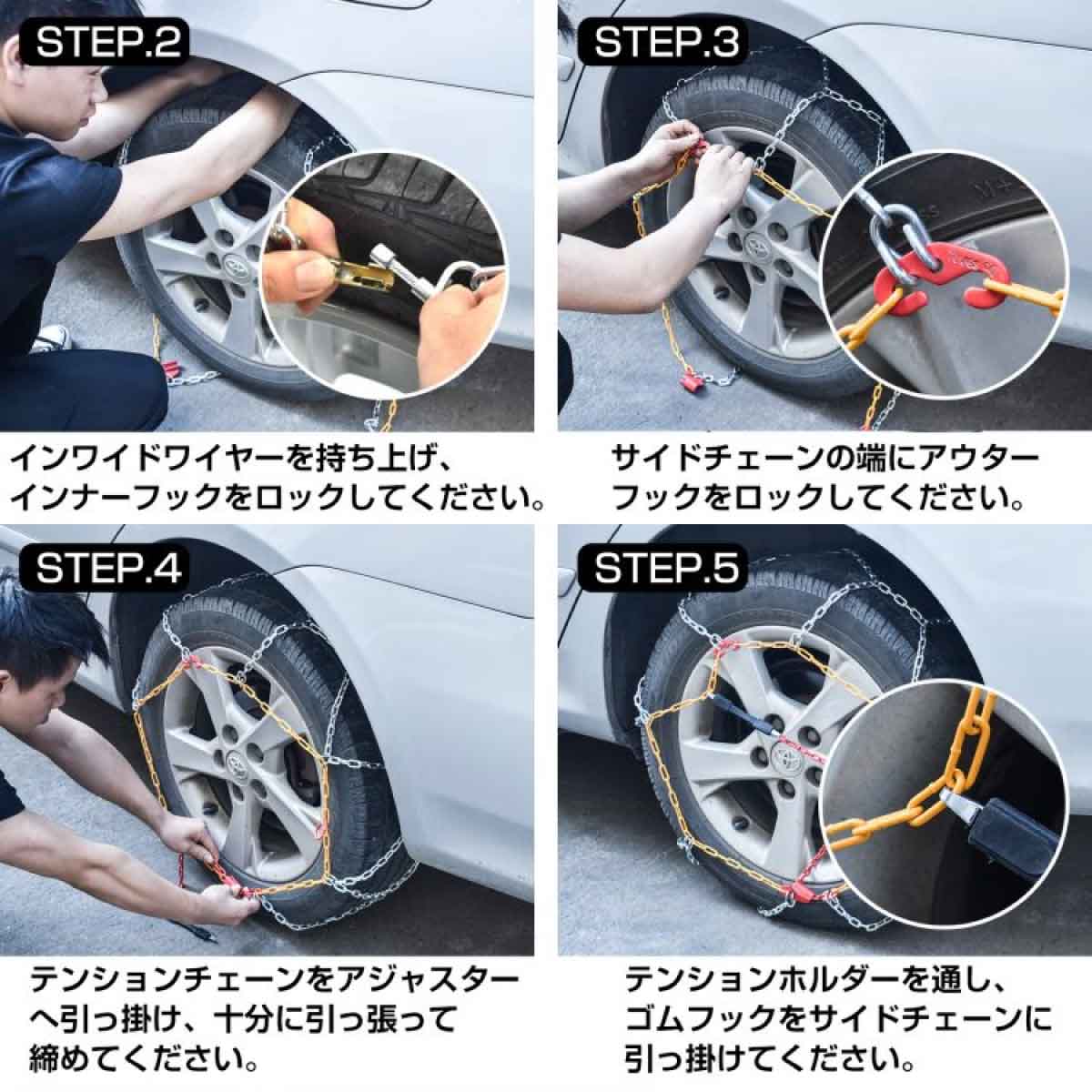 STEP.2

インワイドワイヤーを持ち上げ、インナーフックをロックしてください。

STEP.3

サイドチェーンの端にアウターフックをロックしてください。

STEP.4

テンションチェーンをアジャスターへ引っ掛け、十分に引っ張って締めてください。

STEP.5

テンションホルダーを通し、ゴムフックをサイドチェーンに引っ掛けてください。