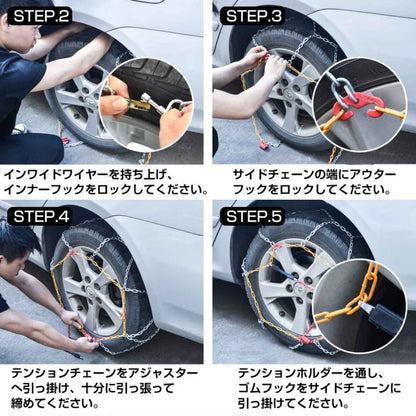 STEP.2

インワイドワイヤーを持ち上げ、インナーフックをロックしてください。

STEP.3

サイドチェーンの端にアウターフックをロックしてください。

STEP.4

テンションチェーンをアジャスターへ引っ掛け、十分に引っ張って締めてください。

STEP.5

テンションホルダーを通し、ゴムフックをサイドチェーンに引っ掛けてください。