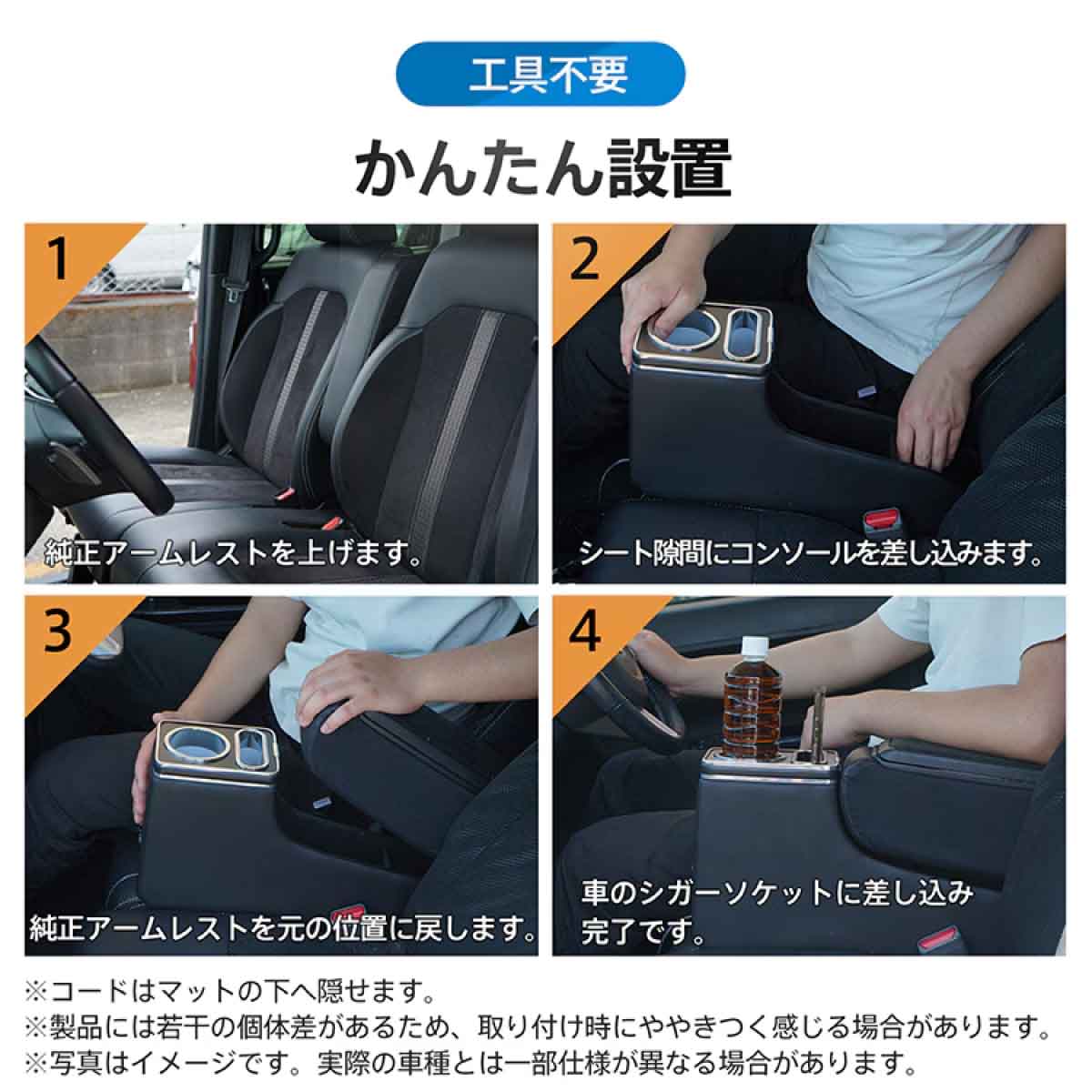 工具不要

かんたん設置

1
純正アームレストを上げます。

2
シート隙間にコンソールを差し込みます。

3
純正アームレストを元の位置に戻します。

4
車のシガーソケットに差し込み完了です。

※コードはマットの下へ隠せます。
※製品には若干の個体差があるため、取り付け時にややきつく感じる場合があります。
※写真はイメージです。実際の車種とは一部仕様が異なる場合があります。