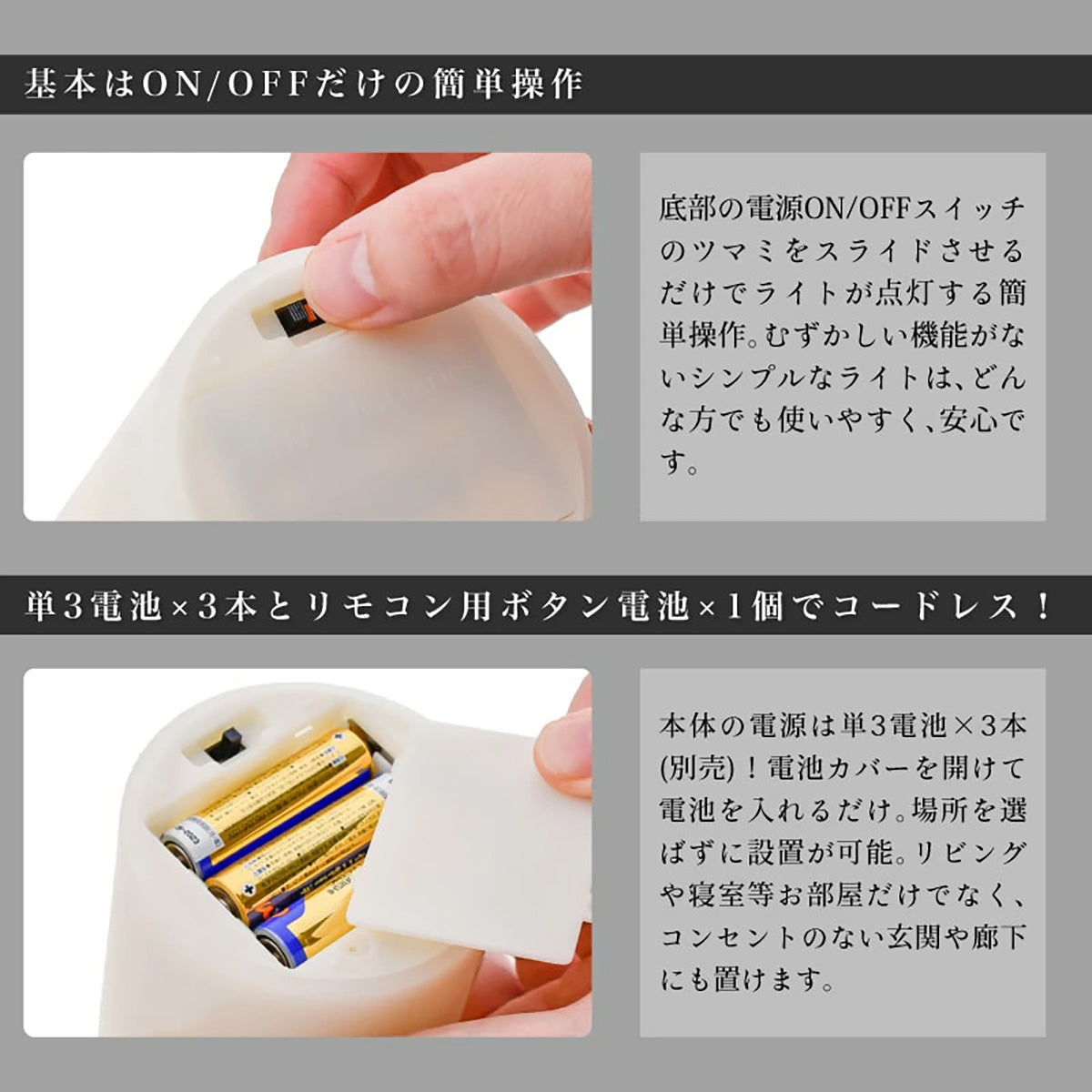 基本はON/OFFだけの簡単操作

底部の電源ON/OFFスイッチのツマミをスライドさせるだけでライトが点灯する簡単操作。むずかしい機能がないシンプルなライトは、どんな方でも使いやすく、安心です。

単3電池×3本とリモコン用ボタン電池×1個でコードレス！

本体の電源は単3電池×3本(別売)！電池カバーを開けて電池を入れるだけ。場所を選ばずに設置が可能。リビングや寝室等お部屋だけでなく、コンセントのない玄関や廊下にも置けます。