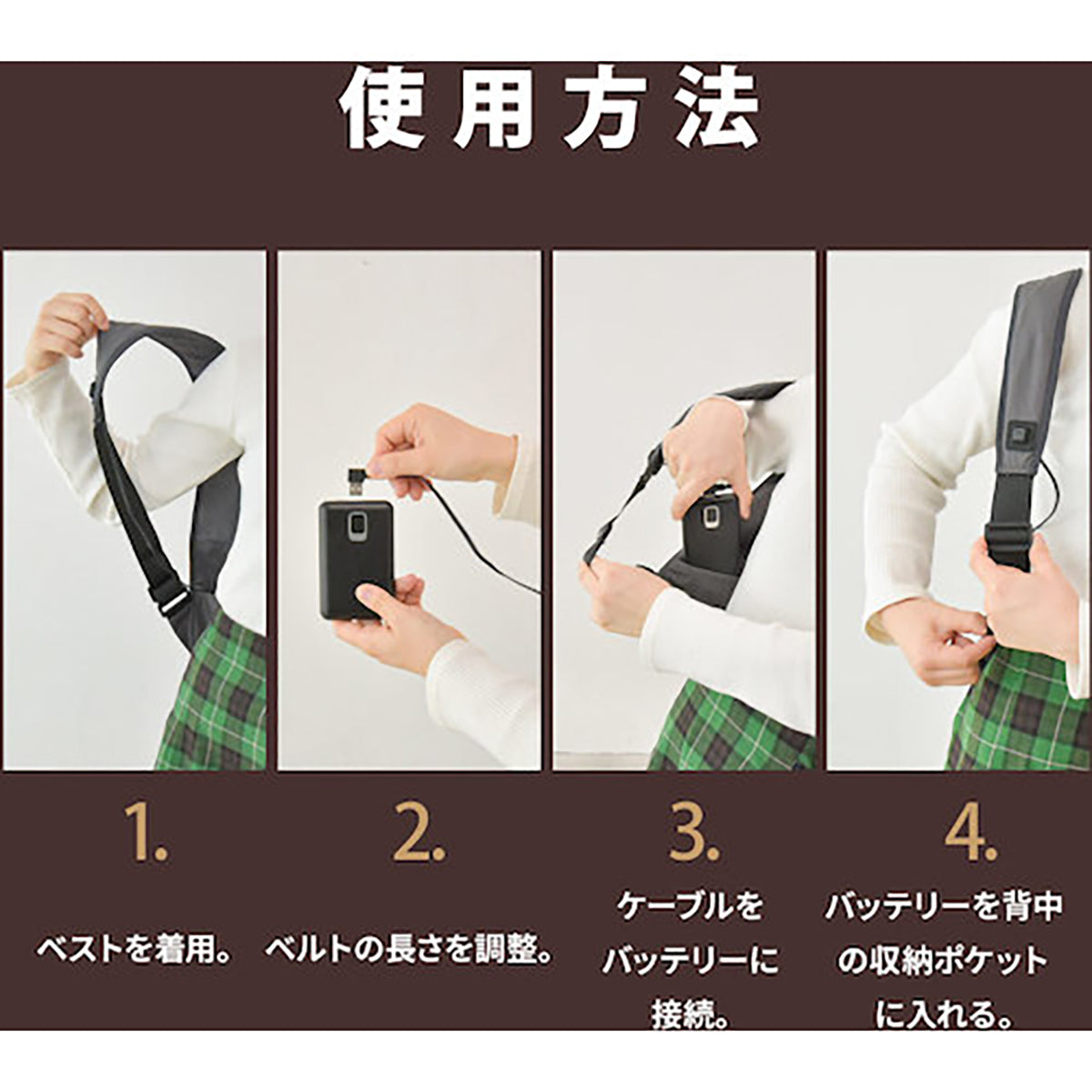 使用方法

1.
ベストを着用。

2.
ベルトの長さを調整。

3.
ケーブルをバッテリーに接続。

4.
バッテリーを背中の収納ポケットに入れる。