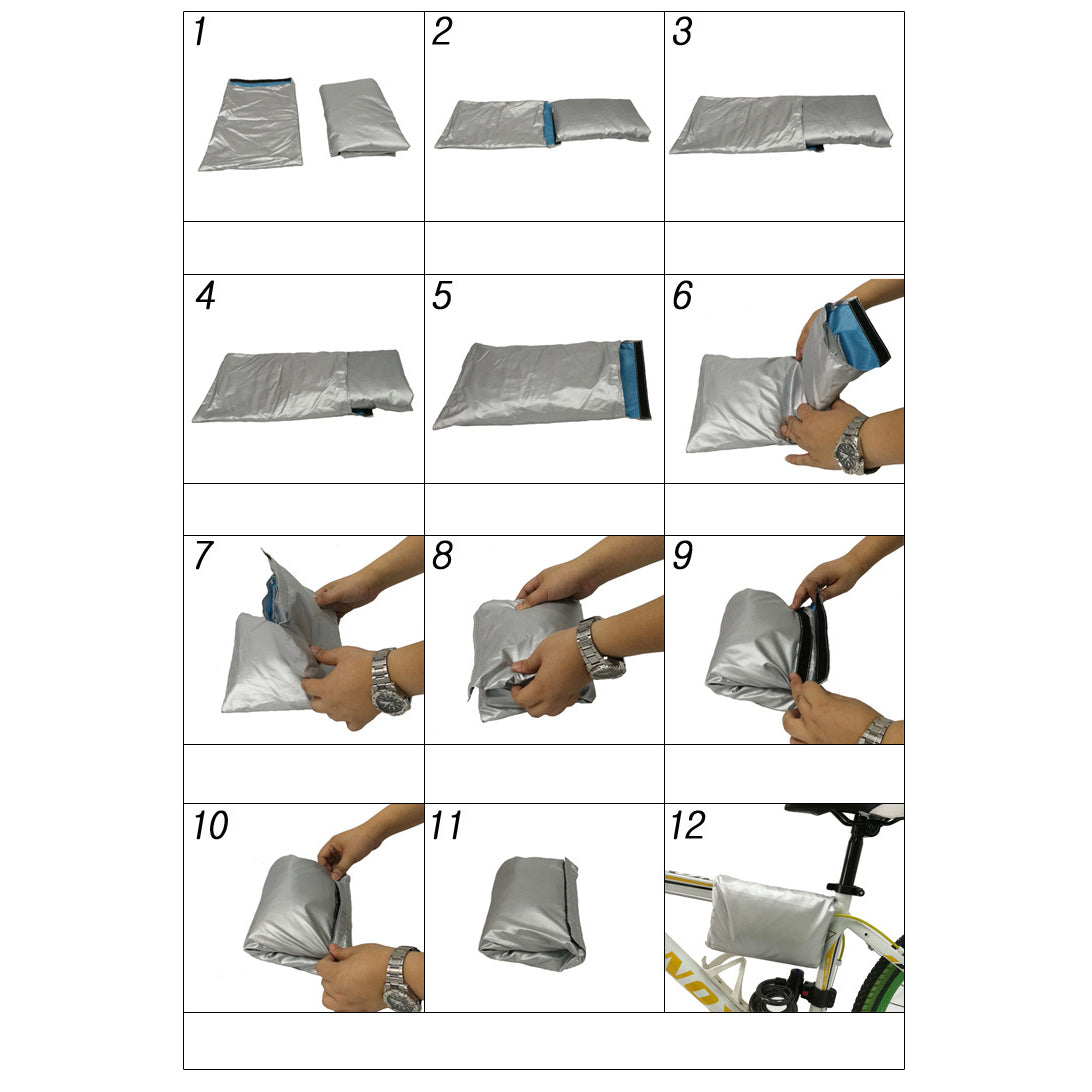 1

2

3

4

5

6

7

8

9

10

11

12